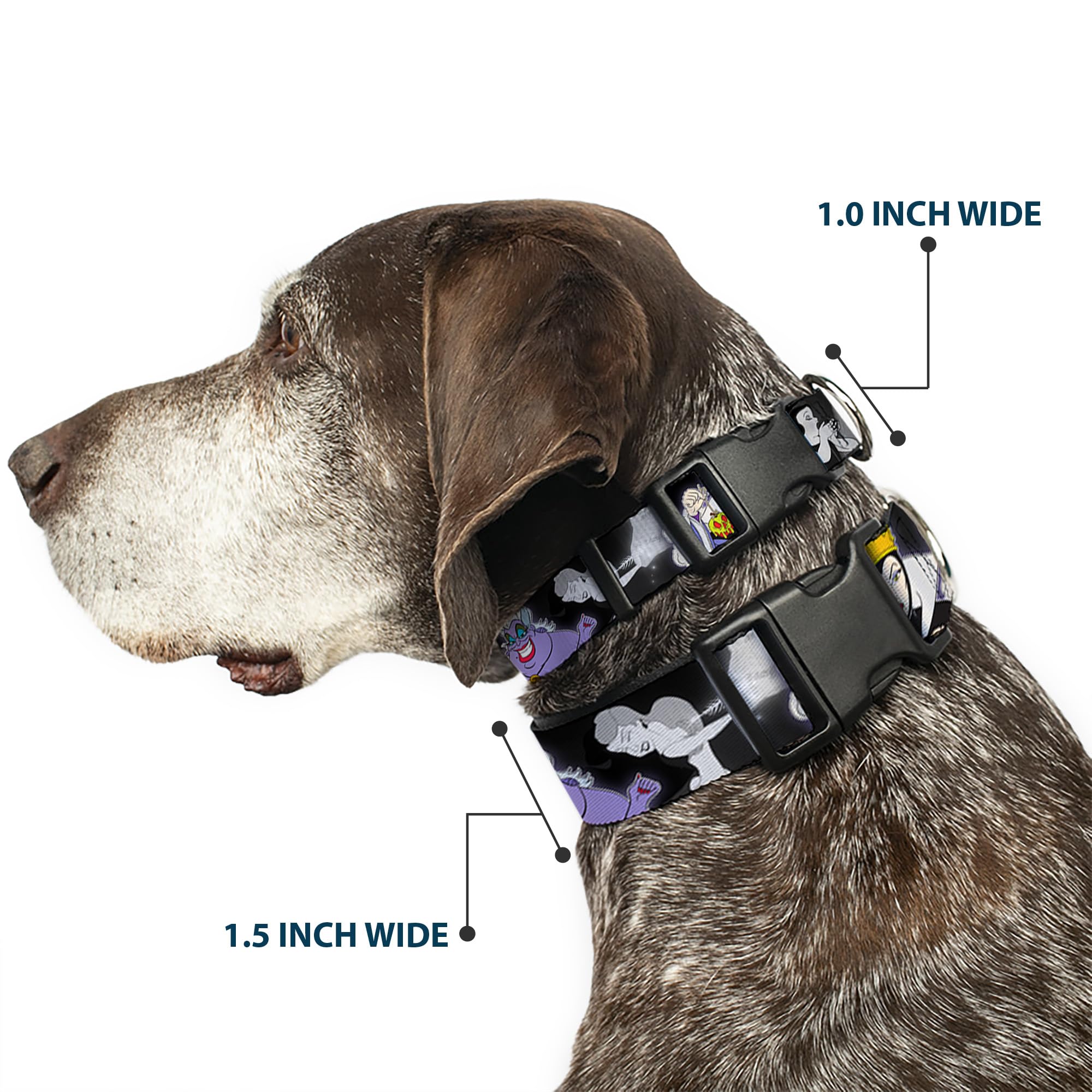 1.0 INCH WIDE

1.5 INCH WIDE