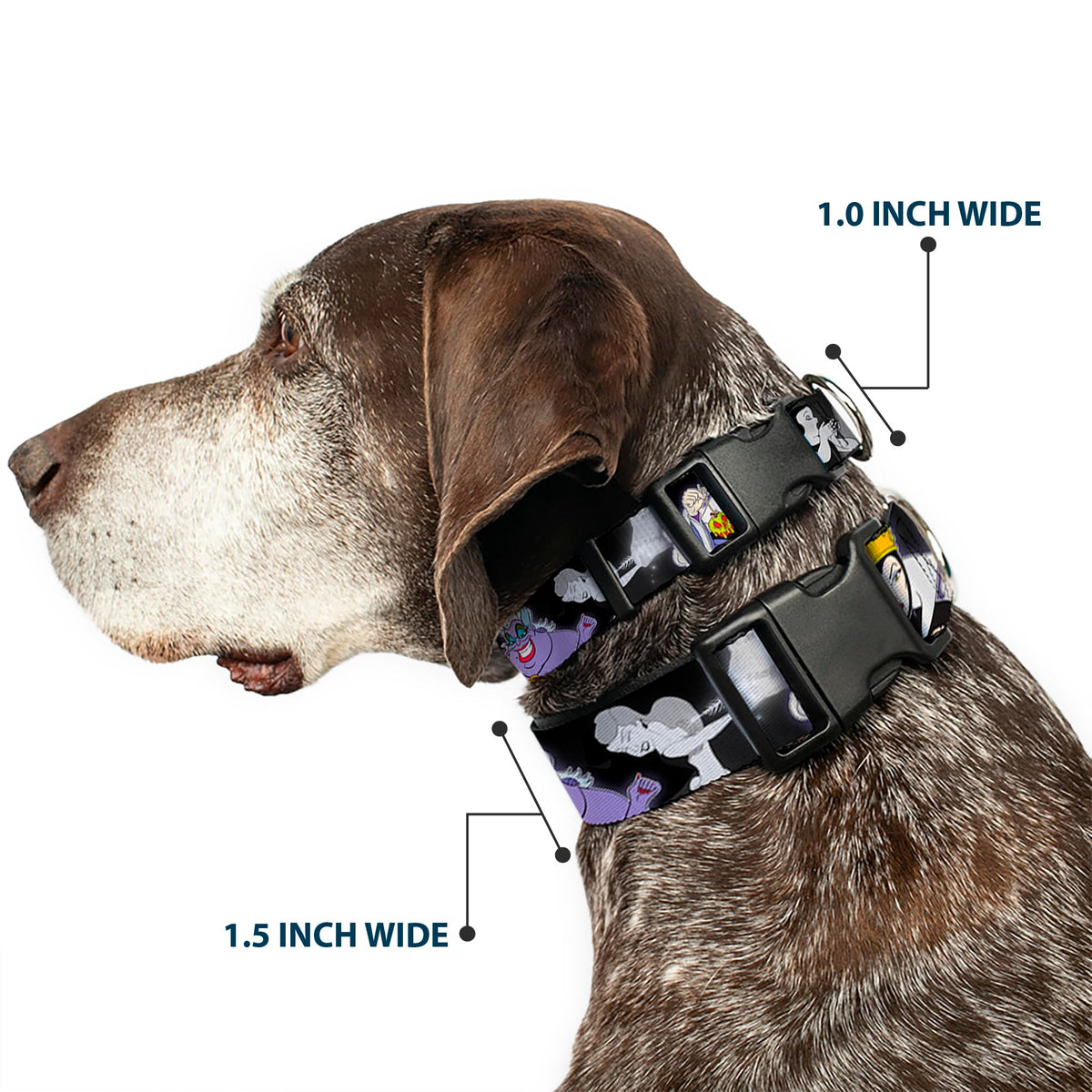 1.0 INCH WIDE

1.5 INCH WIDE