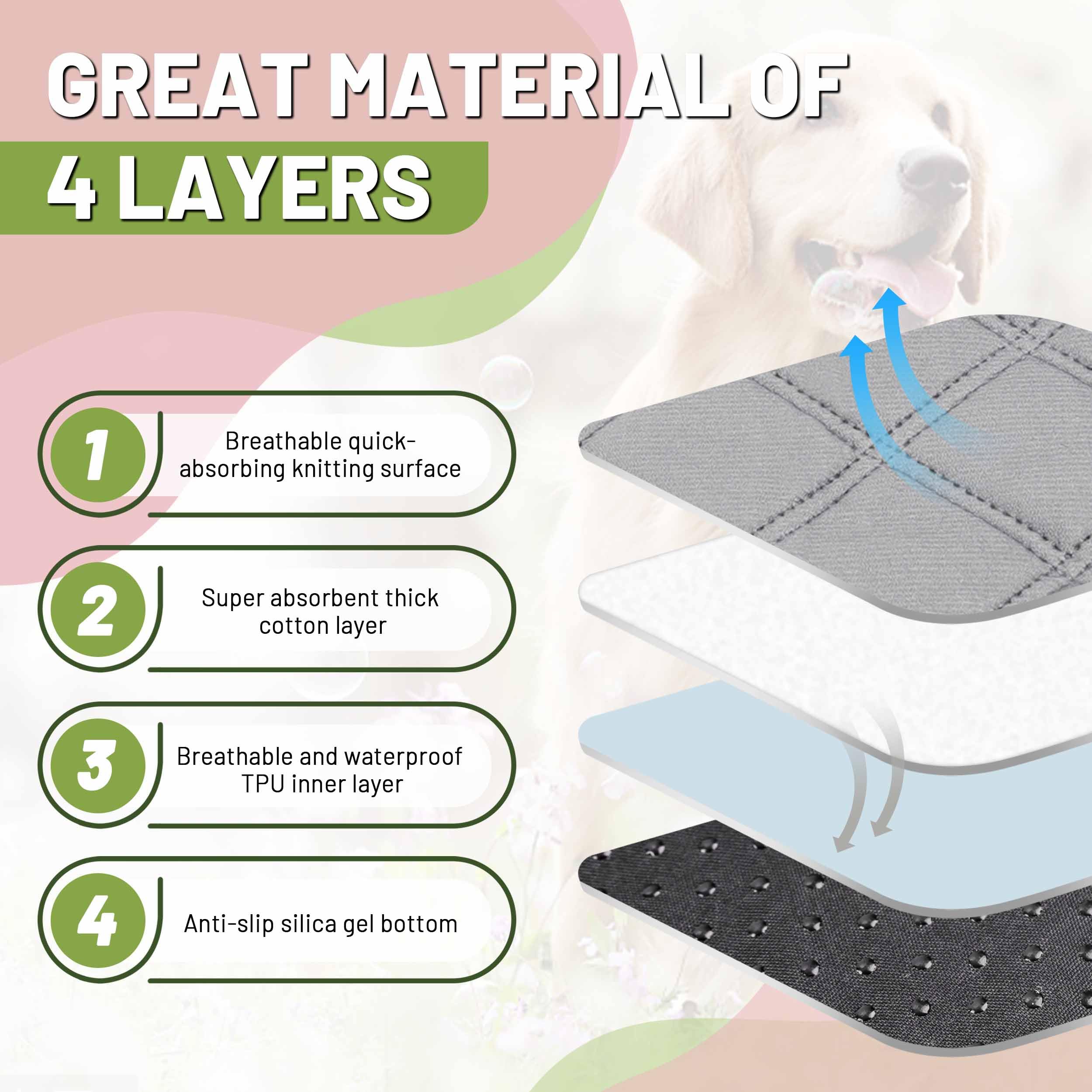 GREAT MATERIAL OF
4 LAYERS

1
Breathable quick-absorbing knitting surface

2
Super absorbent thick cotton layer

3
Breathable and waterproof TPU inner layer

4
Anti-slip silica gel bottom