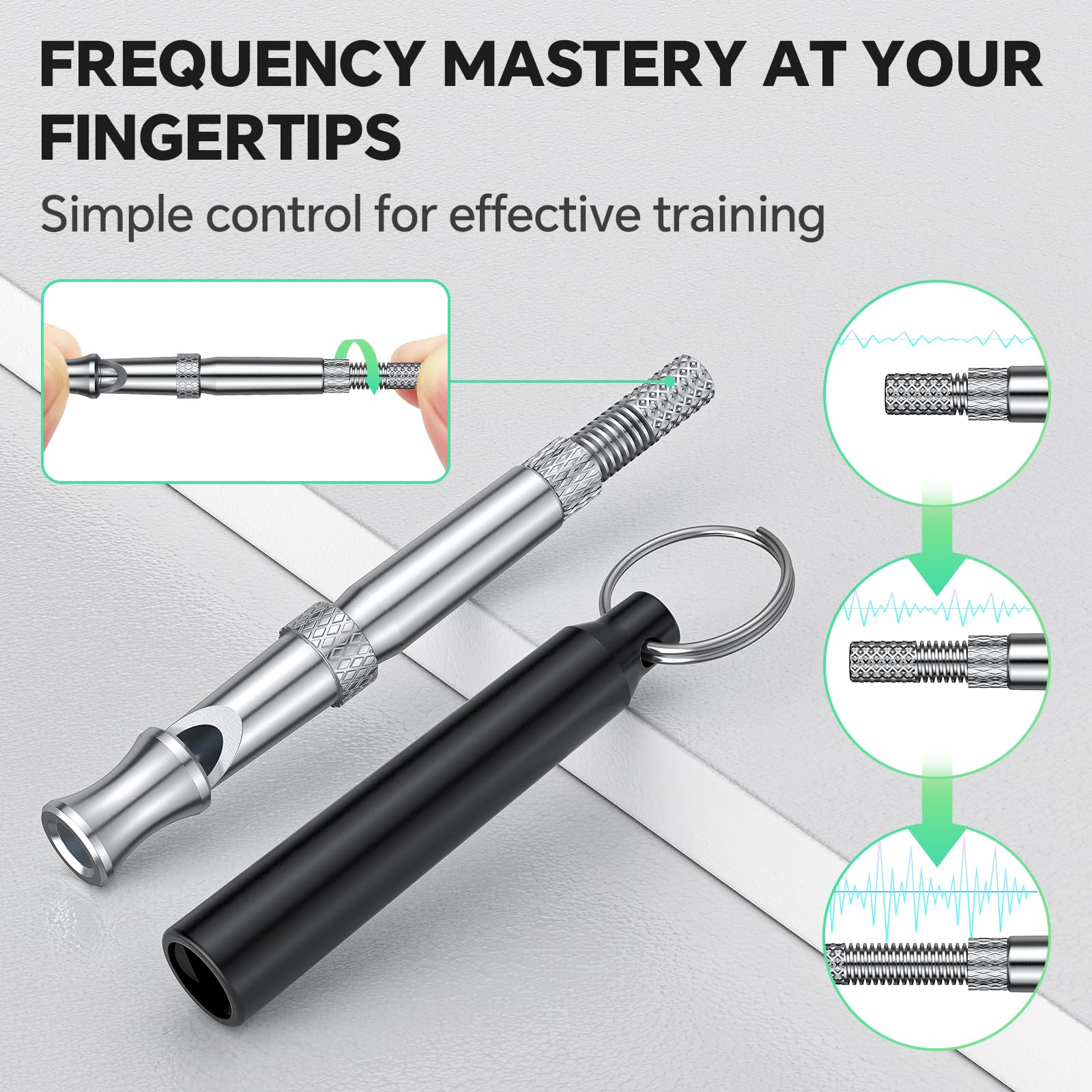 FREQUENCY MASTERY AT YOUR FINGERTIPS

Simple control for effective training