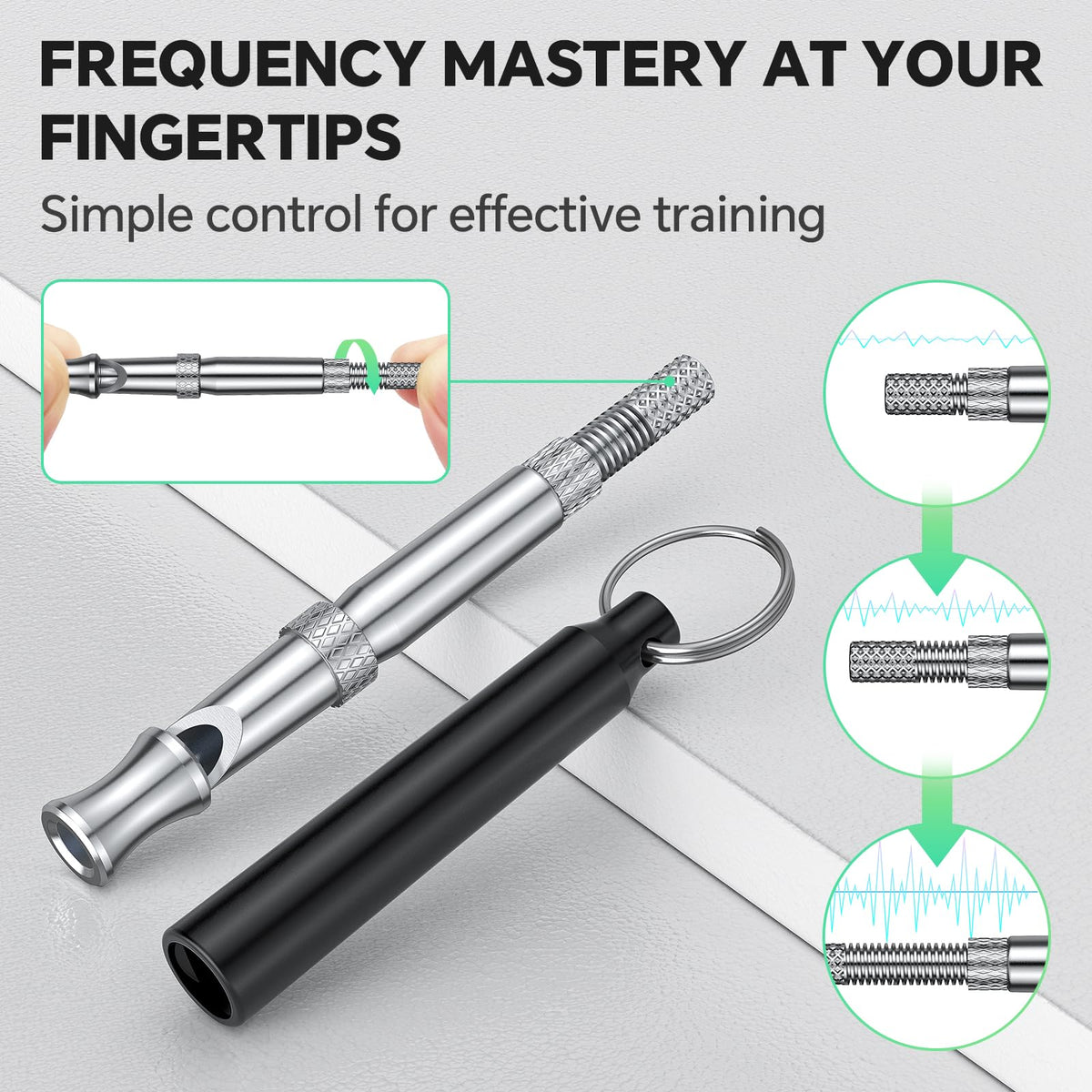 FREQUENCY MASTERY AT YOUR FINGERTIPS

Simple control for effective training