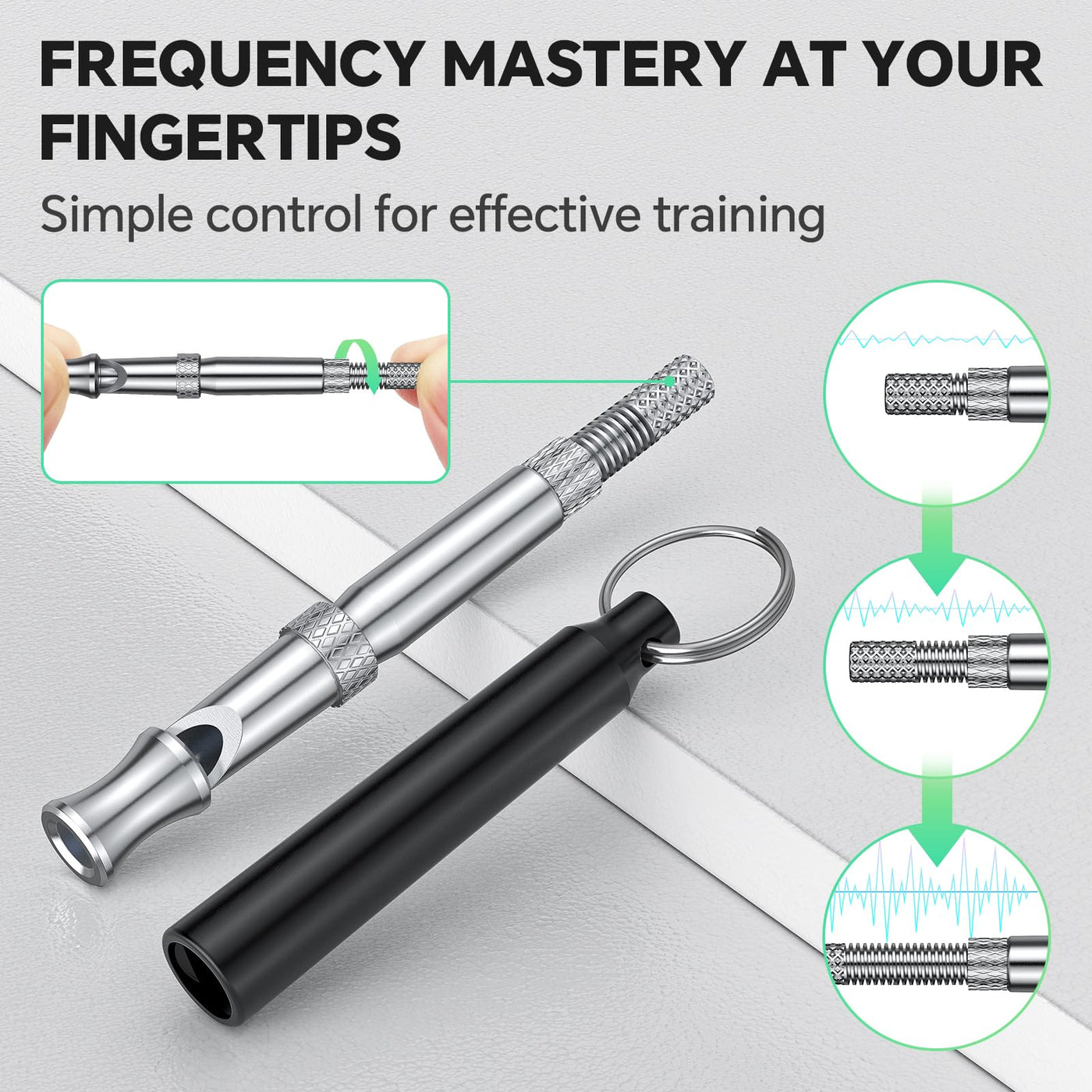 FREQUENCY MASTERY AT YOUR FINGERTIPS

Simple control for effective training