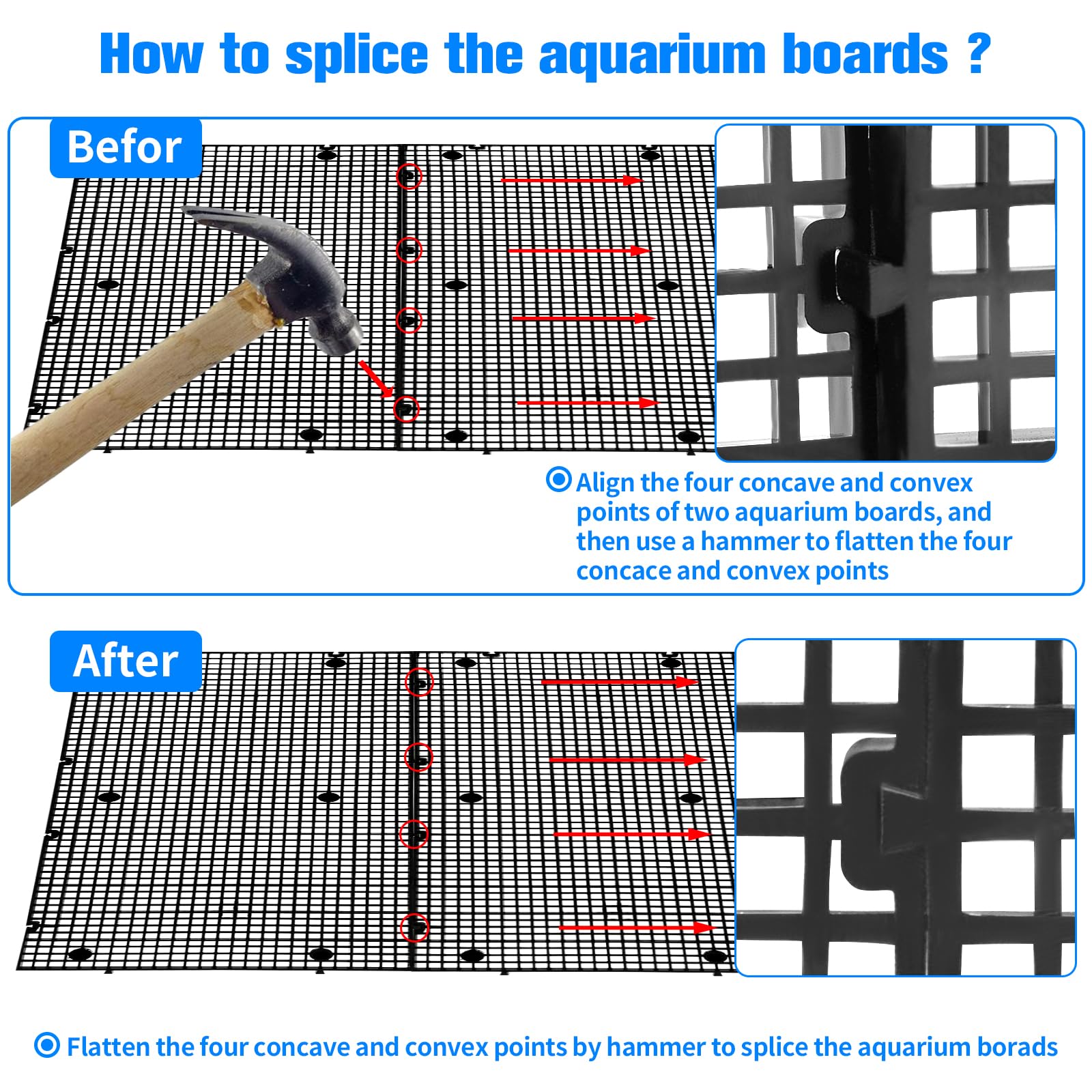 How to splice the aquarium boards ?

Befor

Align the four concave and convex points of two aquarium boards, and then use a hammer to flatten the four concace and convex points

After

Flatten the four concave and convex points by hammer to splice the aquarium borads