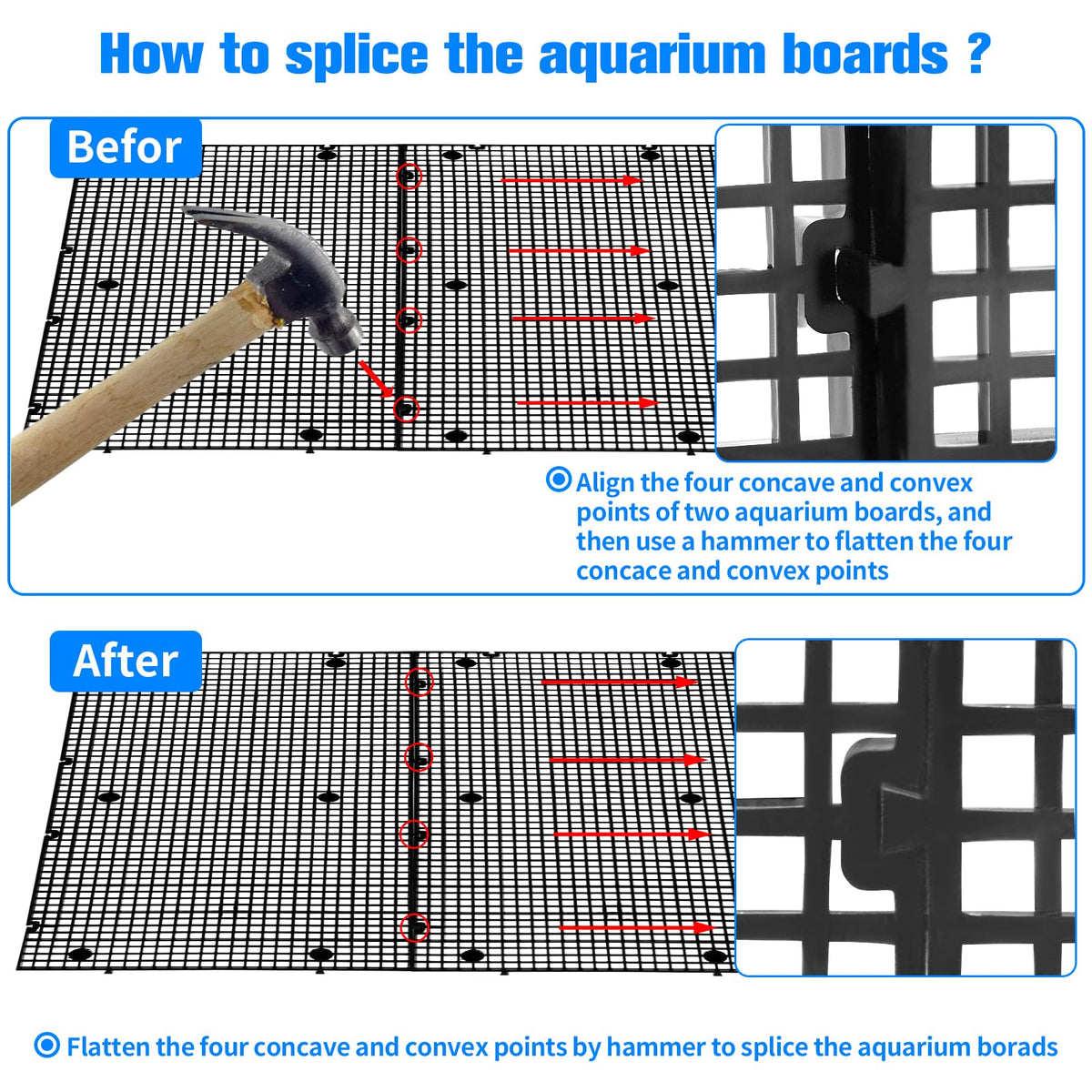 How to splice the aquarium boards ?

Befor

Align the four concave and convex points of two aquarium boards, and then use a hammer to flatten the four concace and convex points

After

Flatten the four concave and convex points by hammer to splice the aquarium borads