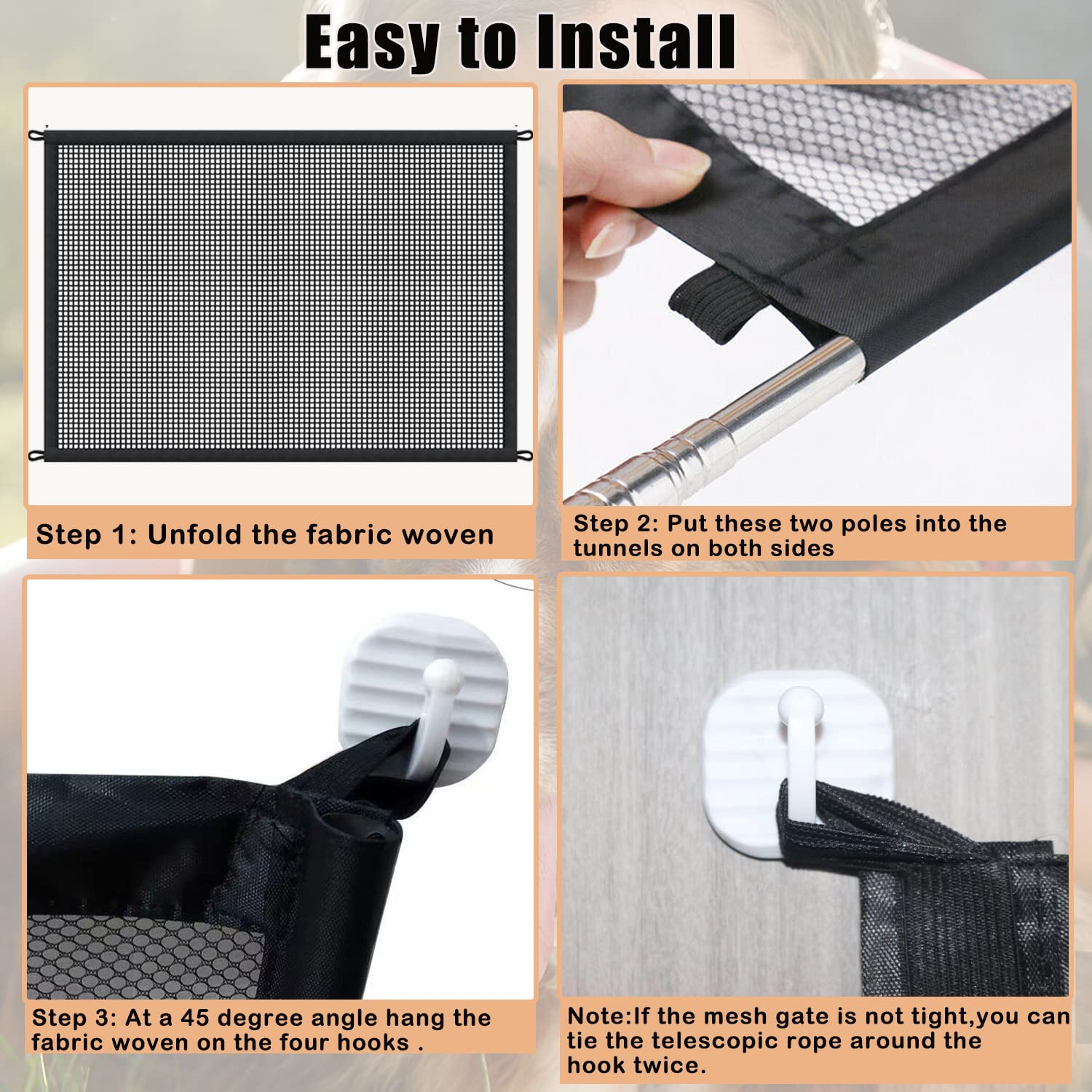 Easy to Install

Step 1: Unfold the fabric woven

Step 2: Put these two poles into the tunnels on both sides

Step 3: At a 45 degree angle hang the fabric woven on the four hooks .

Note:If the mesh gate is not tight,you can tie the telescopic rope around the hook twice.