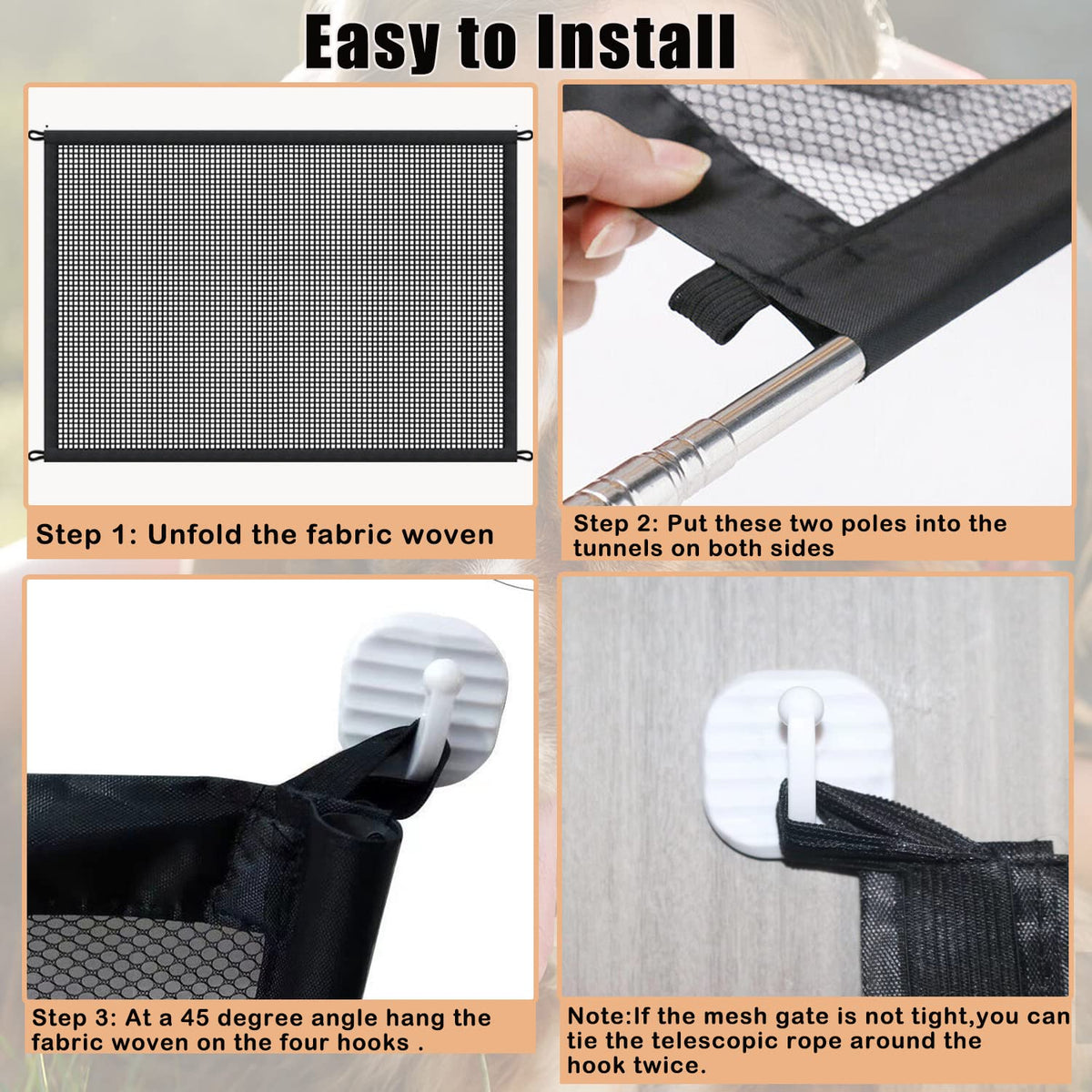 Easy to Install

Step 1: Unfold the fabric woven

Step 2: Put these two poles into the tunnels on both sides

Step 3: At a 45 degree angle hang the fabric woven on the four hooks .

Note:If the mesh gate is not tight,you can tie the telescopic rope around the hook twice.