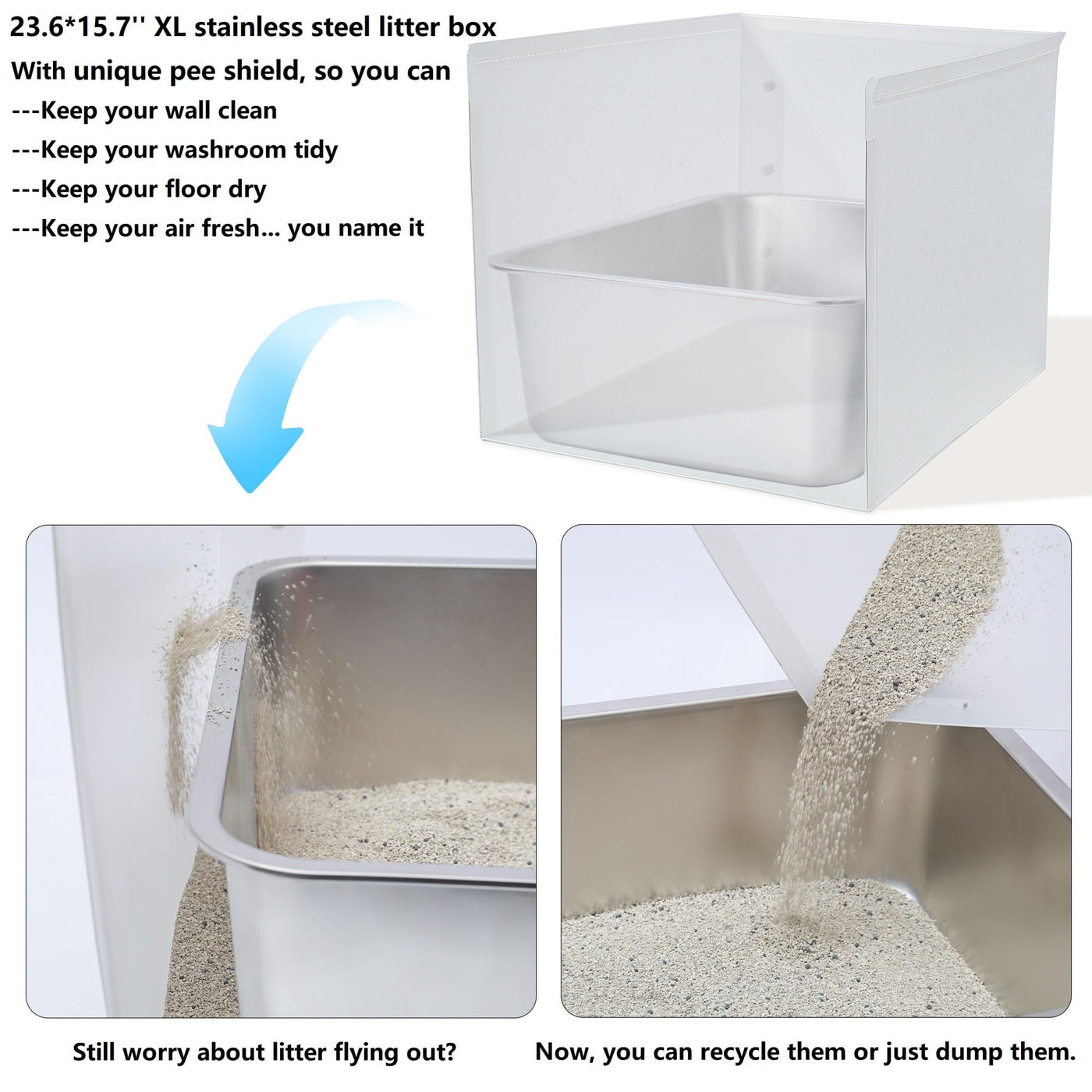 23.6*15.7'' XL stainless steel litter box
With unique pee shield, so you can
---Keep your wall clean
---Keep your washroom tidy
---Keep your floor dry
---Keep your air fresh... you name it

Still worry about litter flying out?

Now, you can recycle them or just dump them.