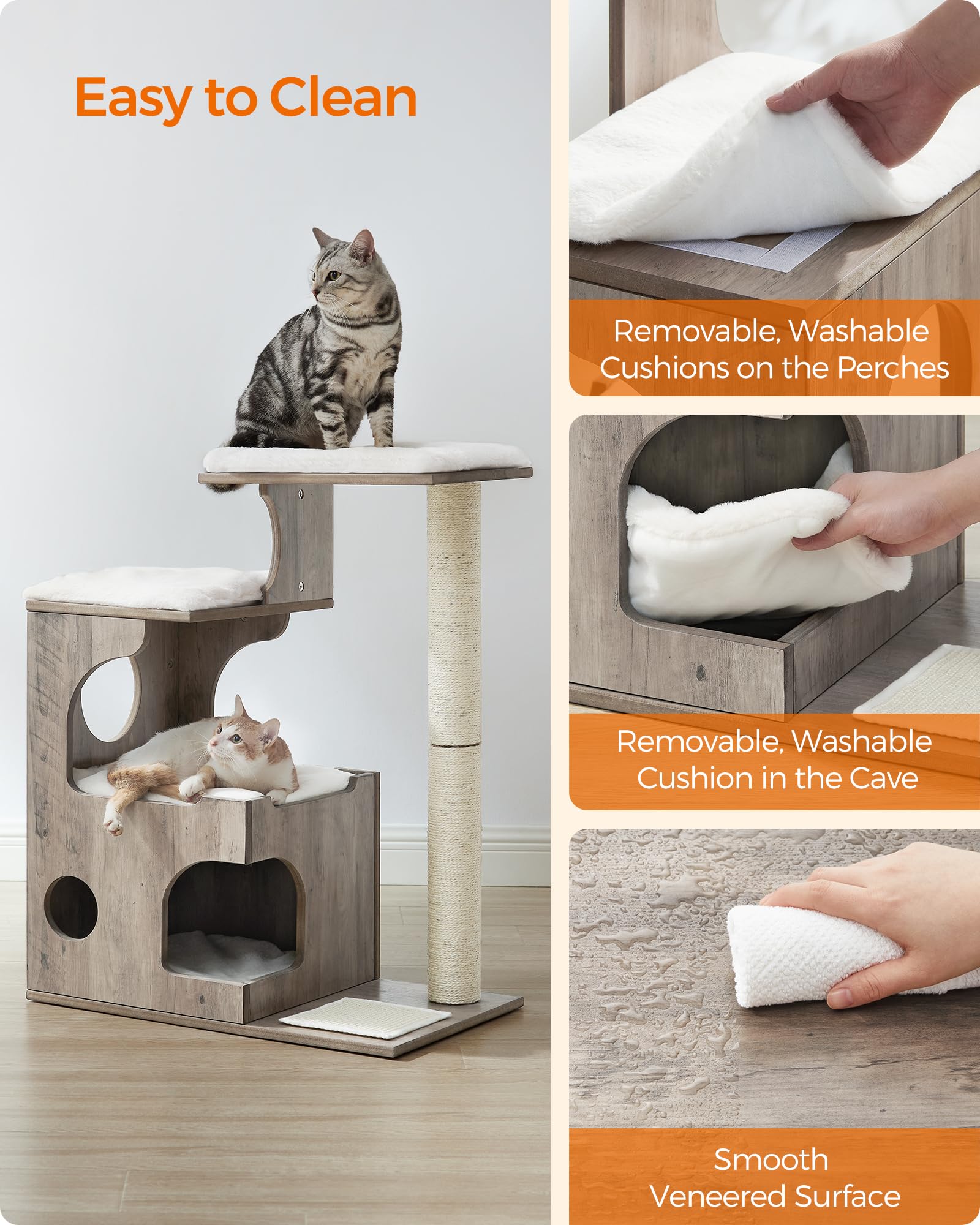 Easy to Clean

Removable, Washable Cushions on the Perches

Removable, Washable Cushion in the Cave

Smooth Veneered Surface