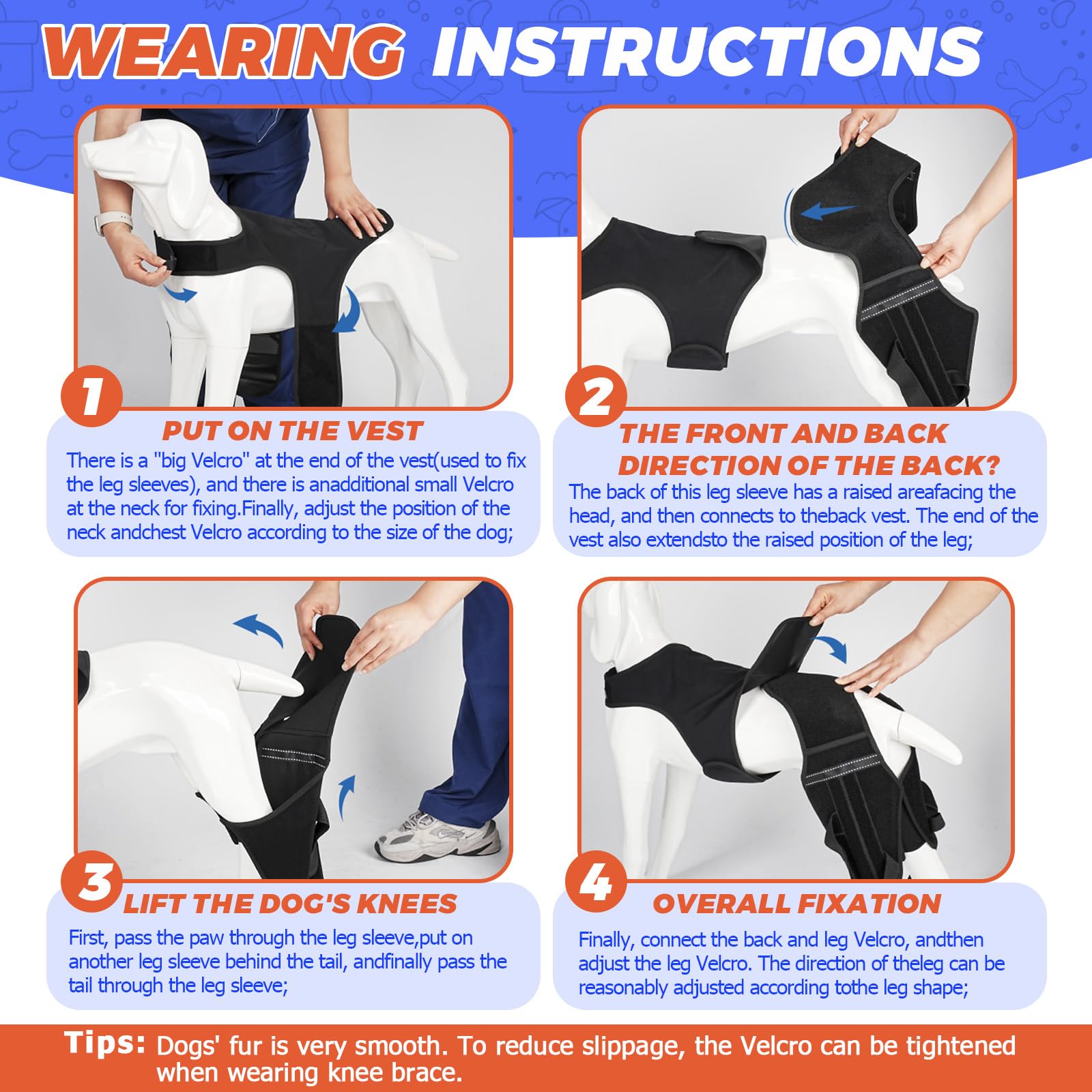 WEARING INSTRUCTIONS

1

PUT ON THE VEST

There is a "big Velcro" at the end of the vest(used to fix the leg sleeves), and there is anadditional small Velcro at the neck for fixing.Finally, adjust the position of the neck andchest Velcro according to the size of the dog;

2

THE FRONT AND BACK DIRECTION OF THE BACK?

The back of this leg sleeve has a raised areafacing the head, and then connects to theback vest. The end of the vest also extendsto the raised position of the leg;

3

LIFT THE DOG'S KNEES

First, pass the paw through the leg sleeve,put on another leg sleeve behind the tail, andfinally pass the tail through the leg sleeve;

4

OVERALL FIXATION

Finally, connect the back and leg Velcro, andthen adjust the leg Velcro. The direction of theleg can be reasonably adjusted according tothe leg shape;

Tips: Dogs' fur is very smooth. To reduce slippage, the Velcro can be tightened when wearing knee brace.