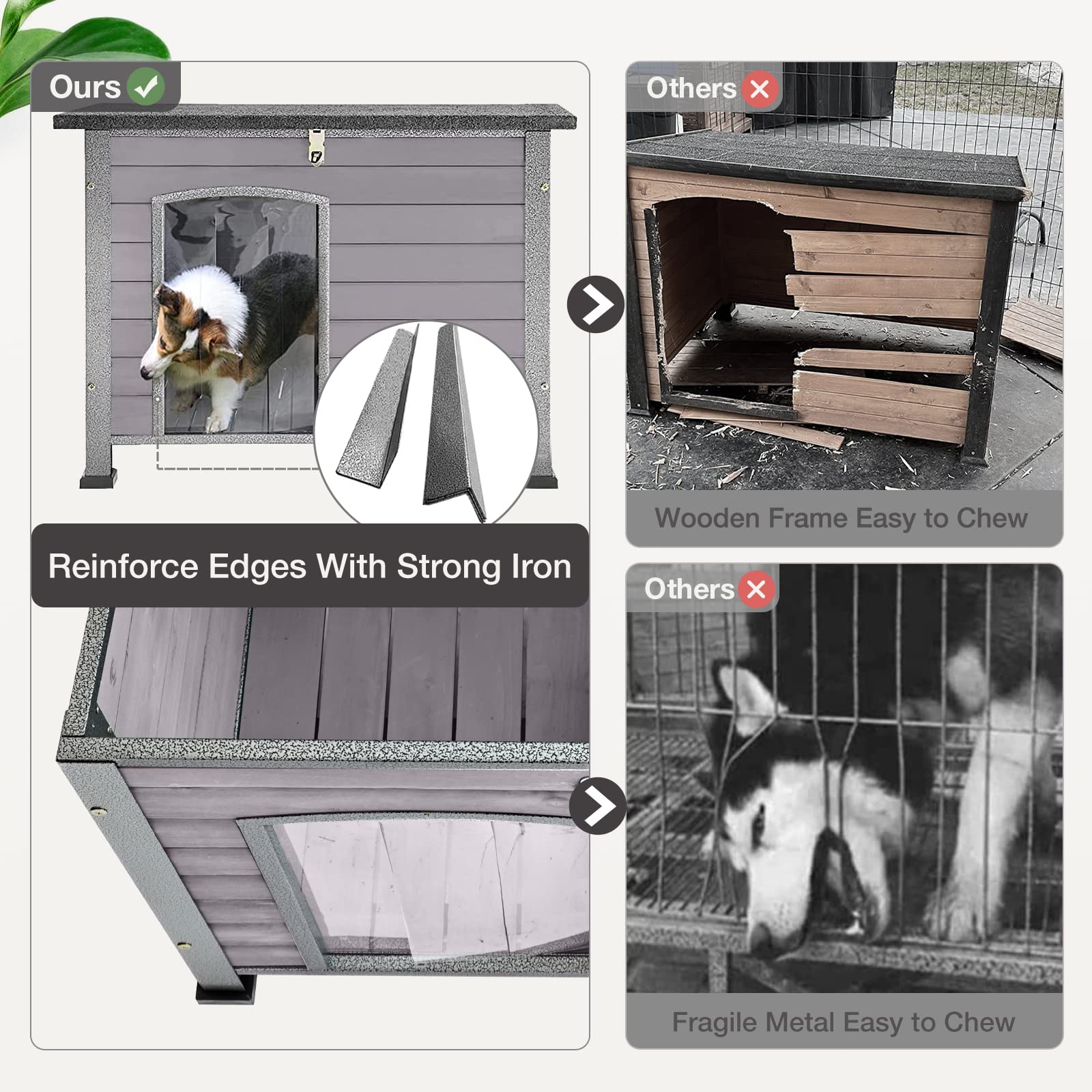 Ours

Reinforce Edges With Strong Iron

Others

Wooden Frame Easy to Chew

Others

Fragile Metal Easy to Chew