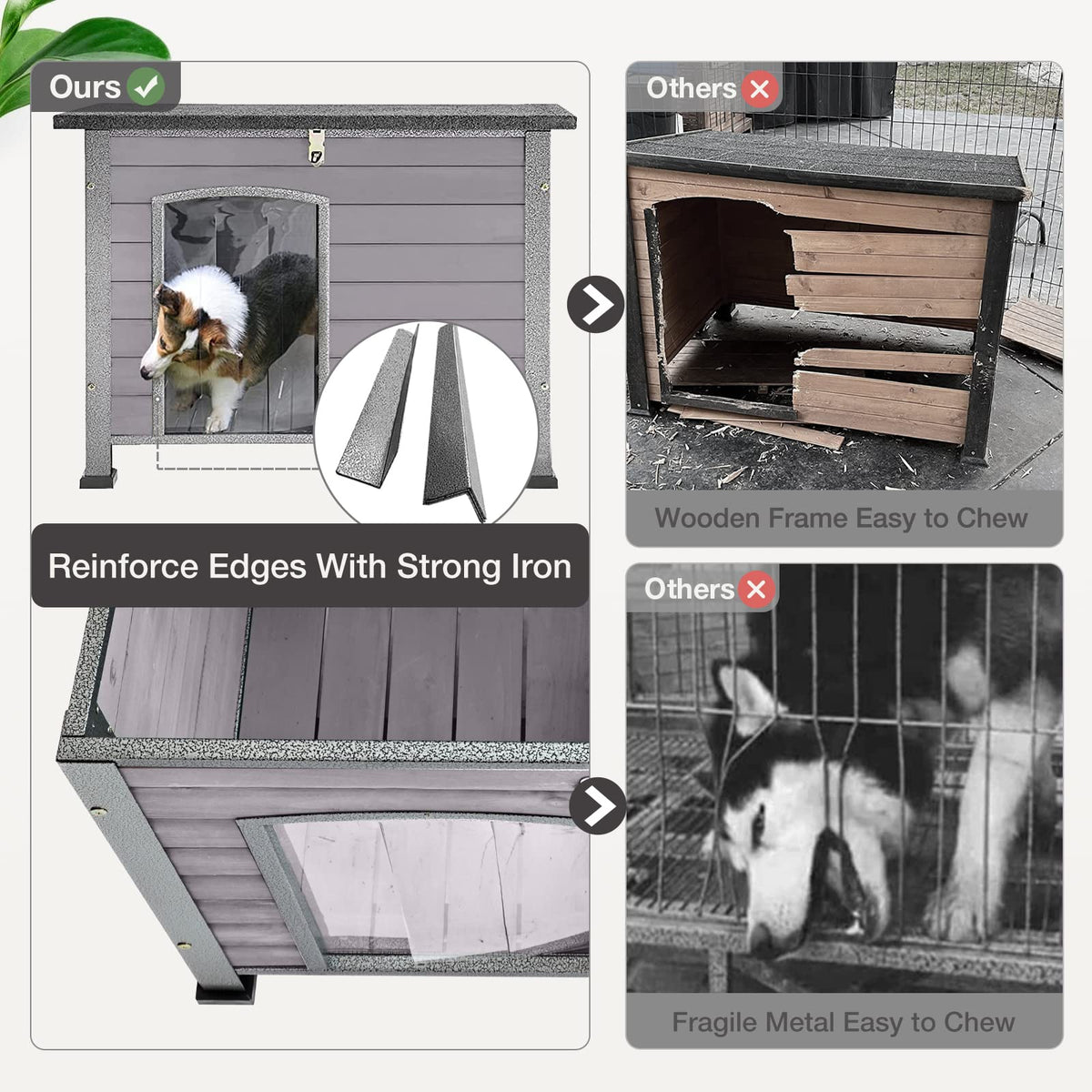 Ours

Reinforce Edges With Strong Iron

Others

Wooden Frame Easy to Chew

Others

Fragile Metal Easy to Chew