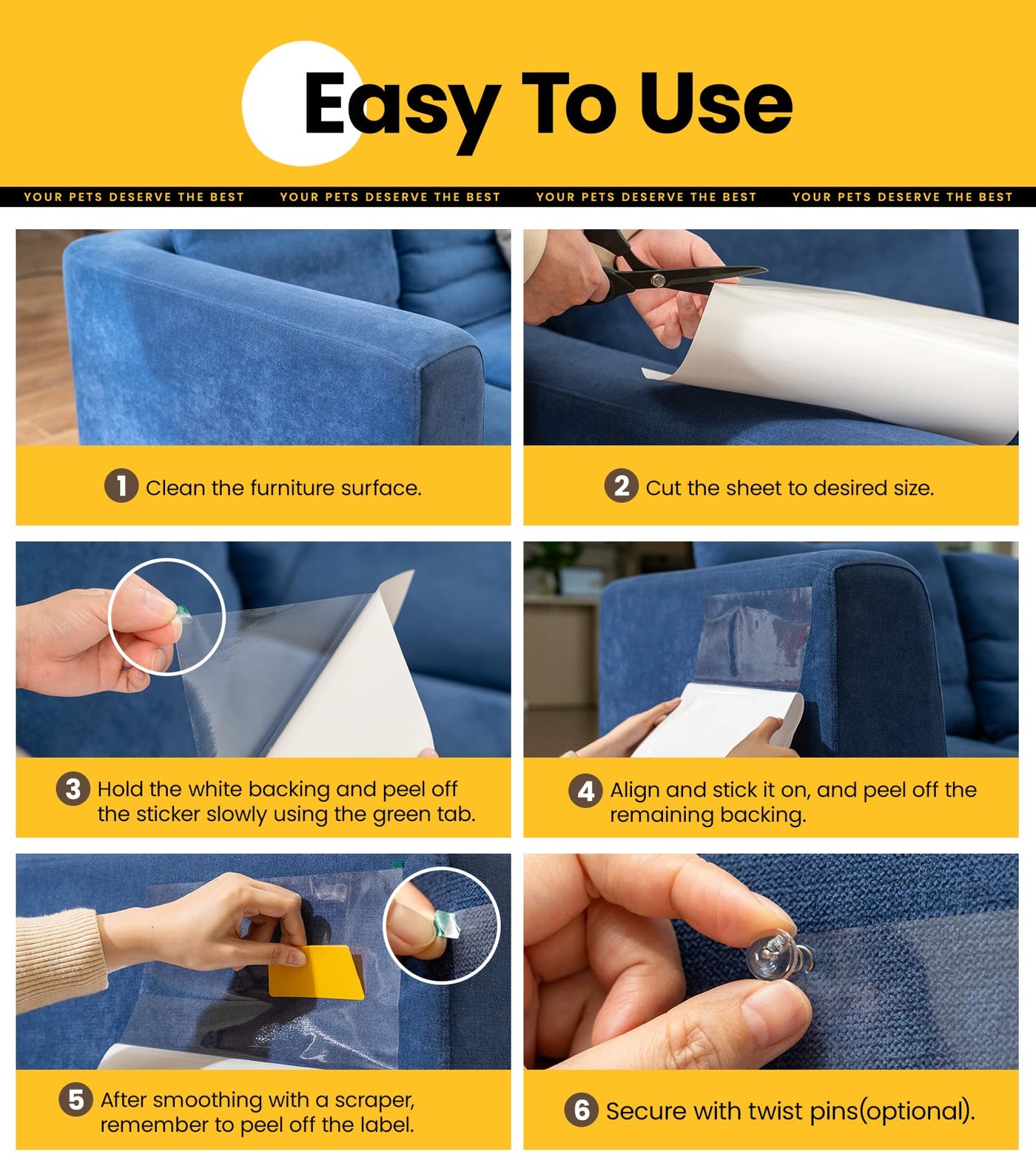 Easy To Use

YOUR PETS DESERVE THE BEST YOUR PETS DESERVE THE BEST YOUR PETS DESERVE THE BEST YOUR PETS DESERVE THE BEST

1 Clean the furniture surface.

2 Cut the sheet to desired size.

3 Hold the white backing and peel off the sticker slowly using the green tab.

4 Align and stick it on, and peel off the remaining backing.

5 After smoothing with a scraper, remember to peel off the label.

6 Secure with twist pins(optional).