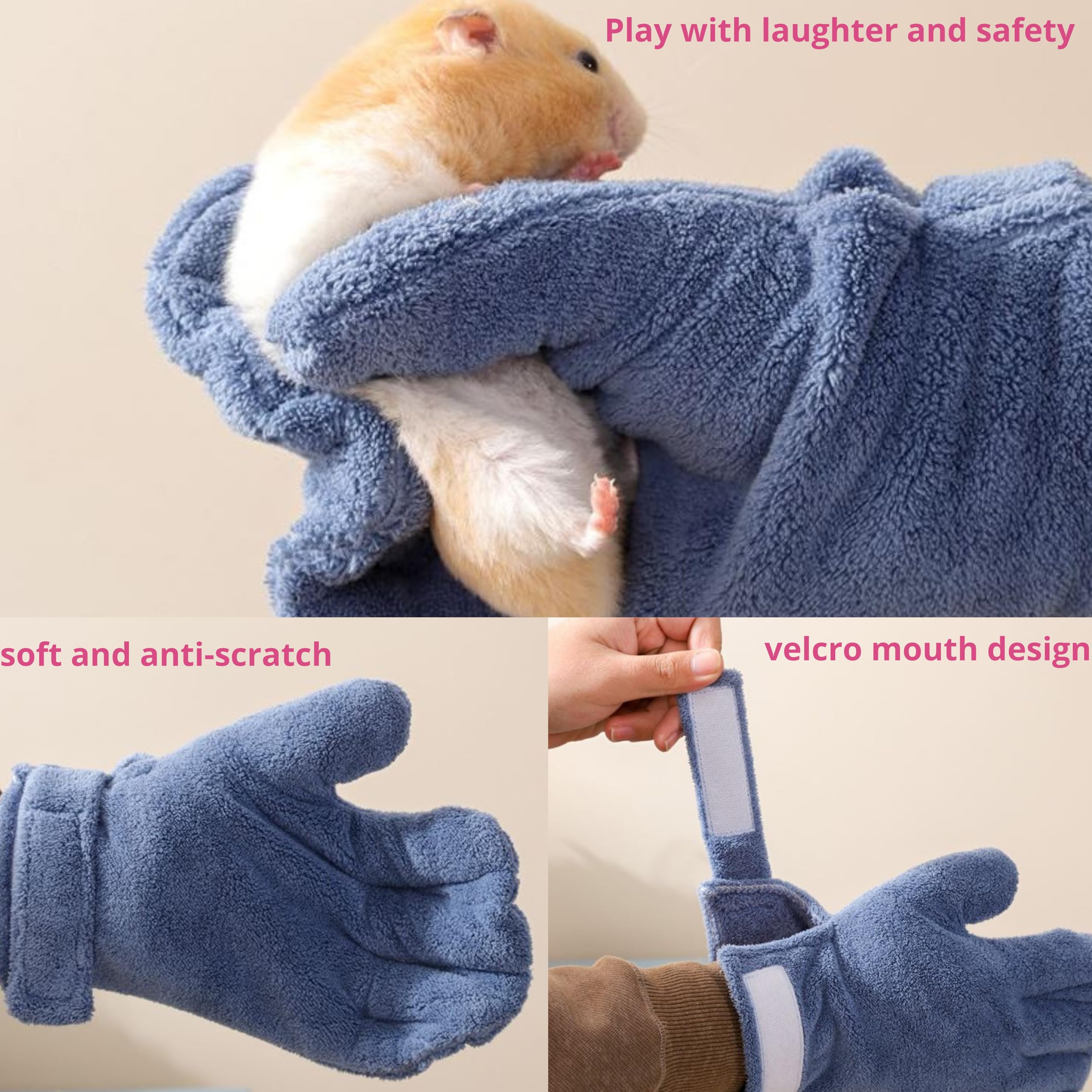 Play with laughter and safety

soft and anti-scratch

velcro mouth design