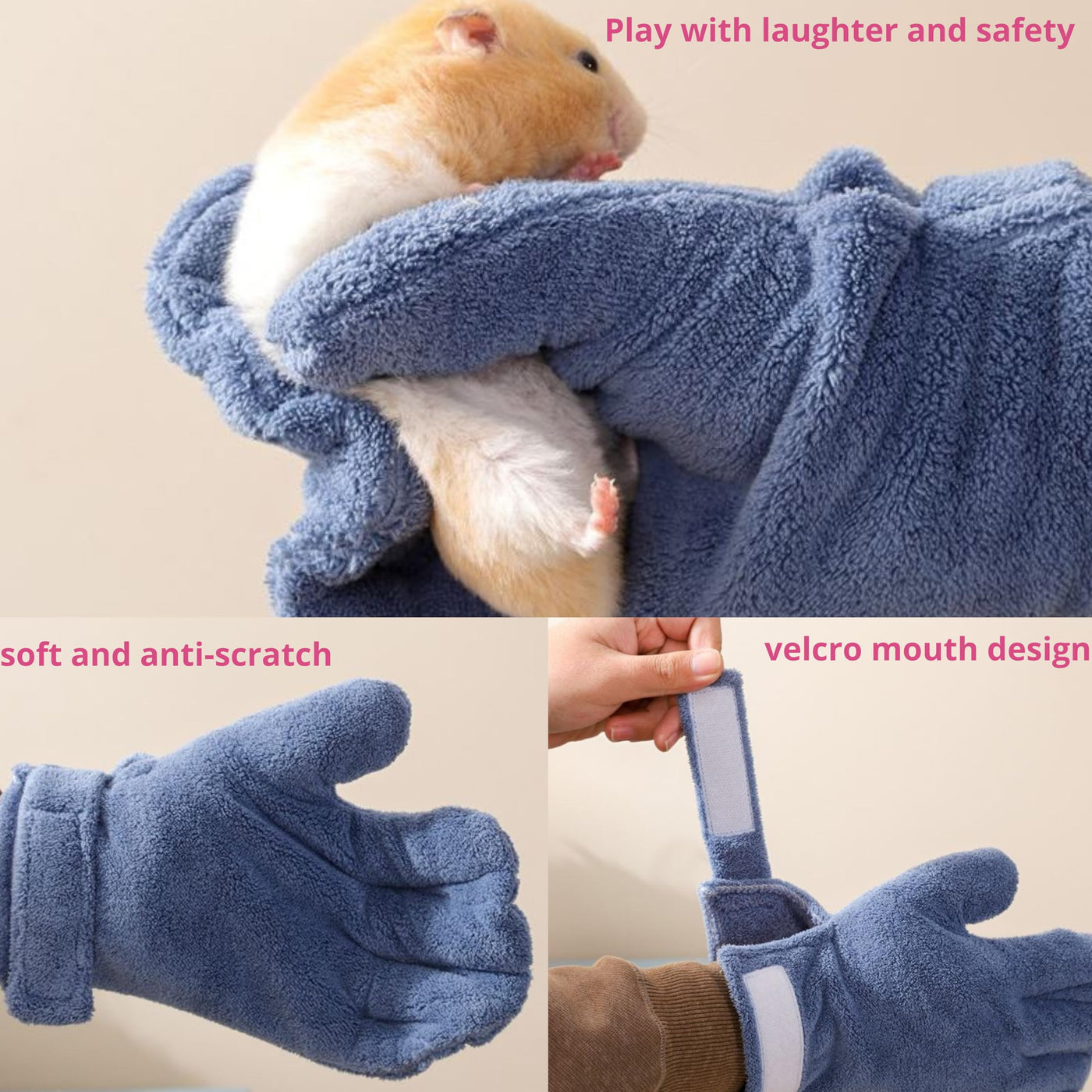 Play with laughter and safety

soft and anti-scratch

velcro mouth design