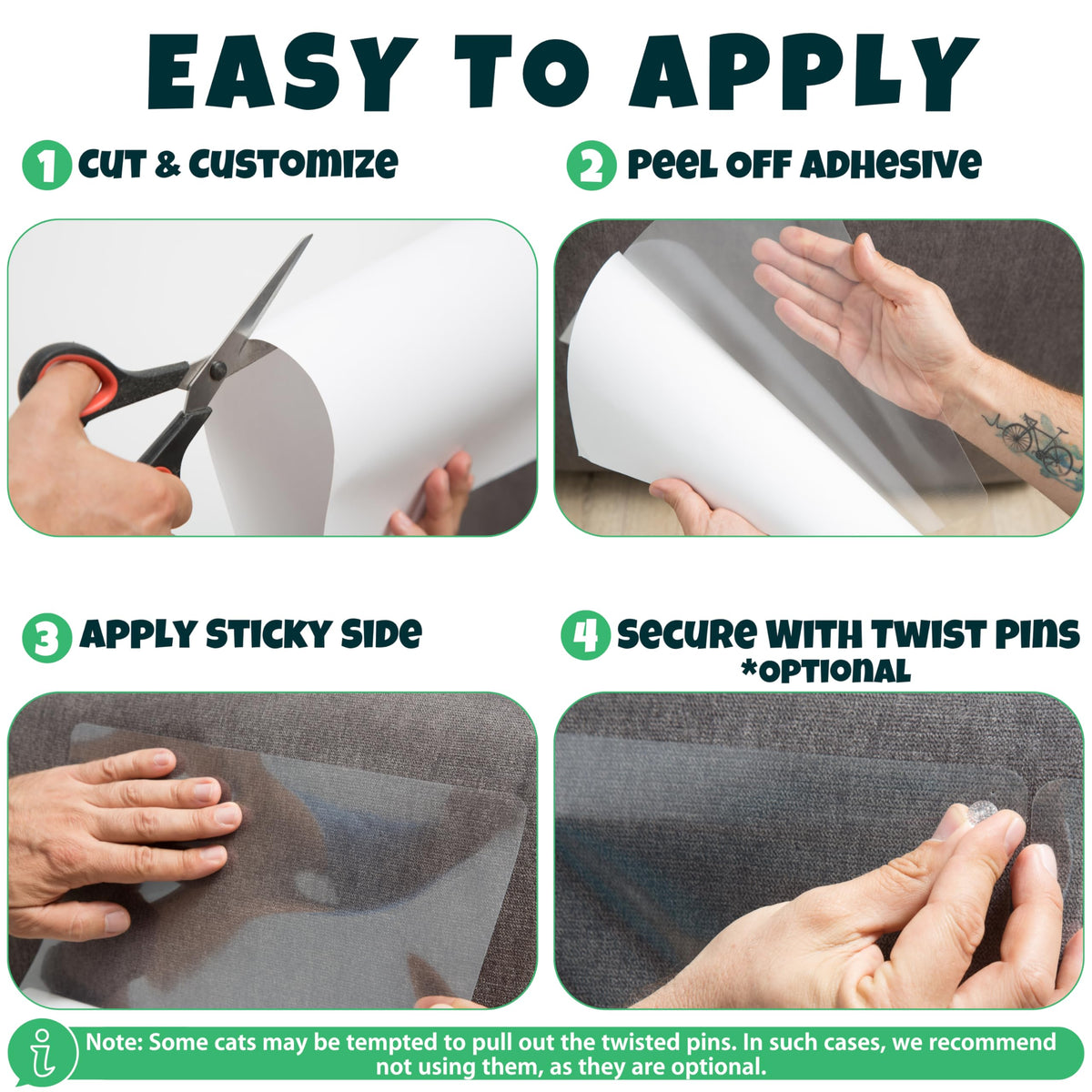 EASY TO APPLY

1 CUT & CUSTOMIZE

2 PEEL OFF ADHESIVE

3 APPLY STICKY SIDE

4 SECURE WITH TWIST PINS *OPTIONAL

i Note: Some cats may be tempted to pull out the twisted pins. In such cases, we recommend not using them, as they are optional.