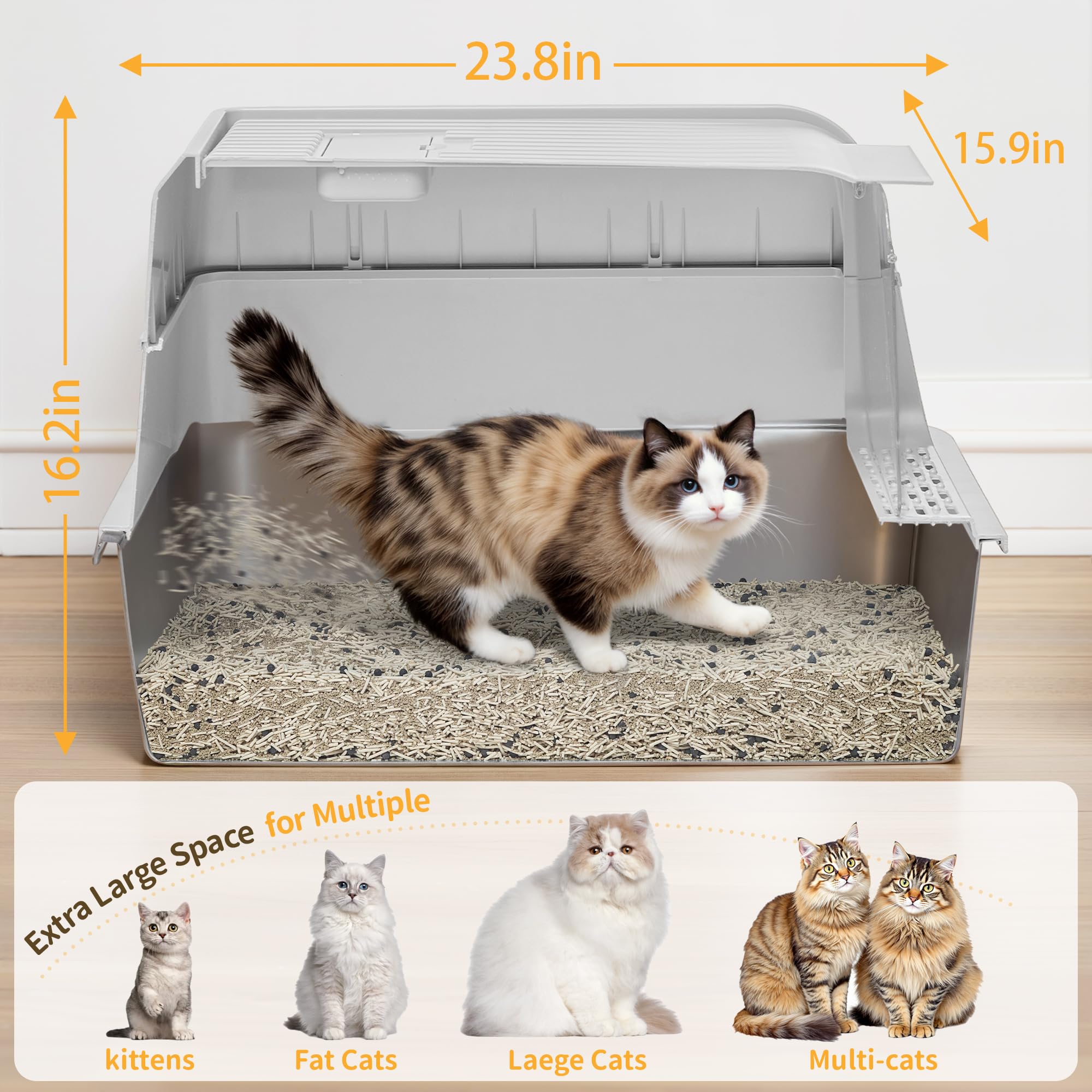 23.8in

15.9in

16.2in

Extra Large Space for Multiple

kittens

Fat Cats

Laege Cats

Multi-cats