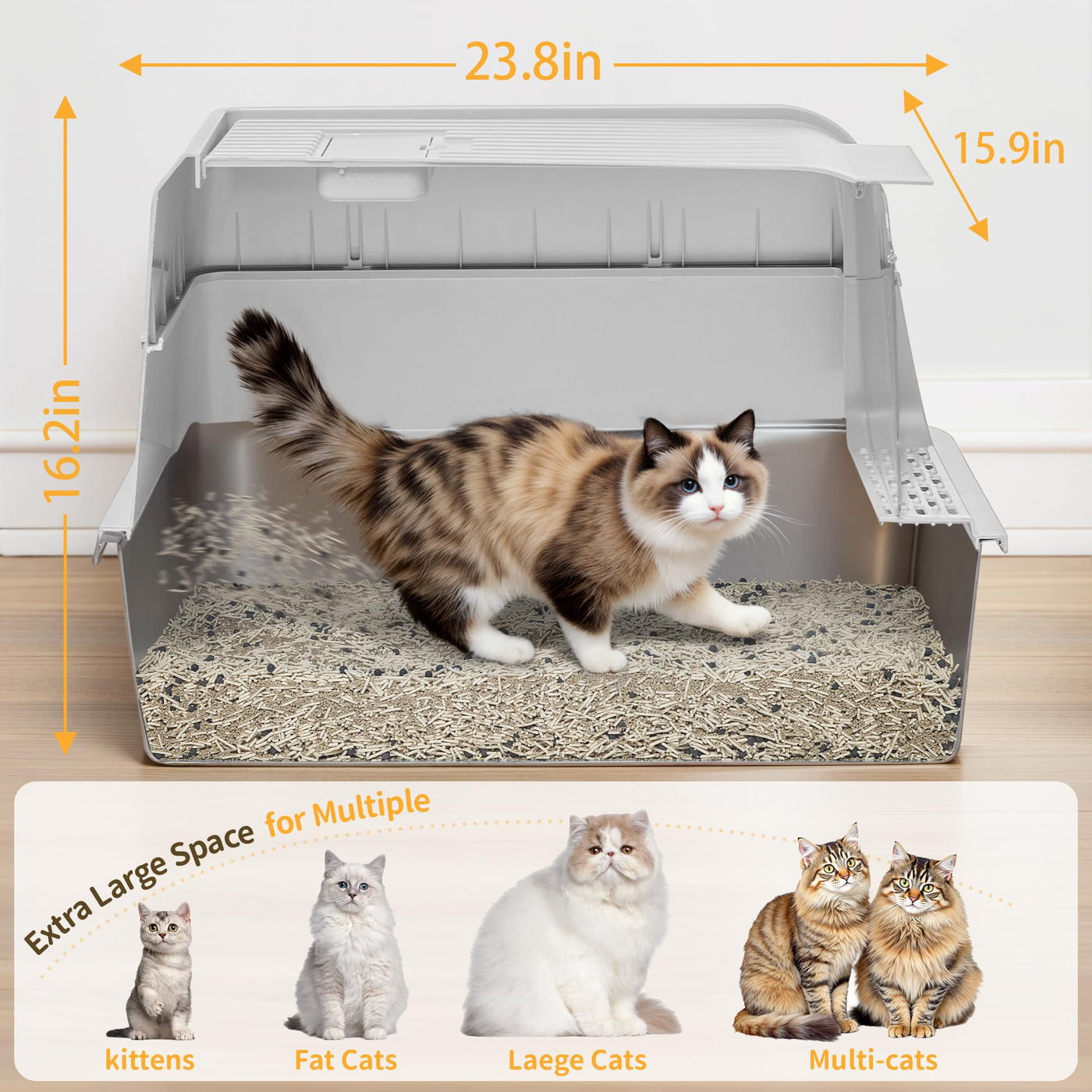 23.8in

15.9in

16.2in

Extra Large Space for Multiple

kittens

Fat Cats

Laege Cats

Multi-cats