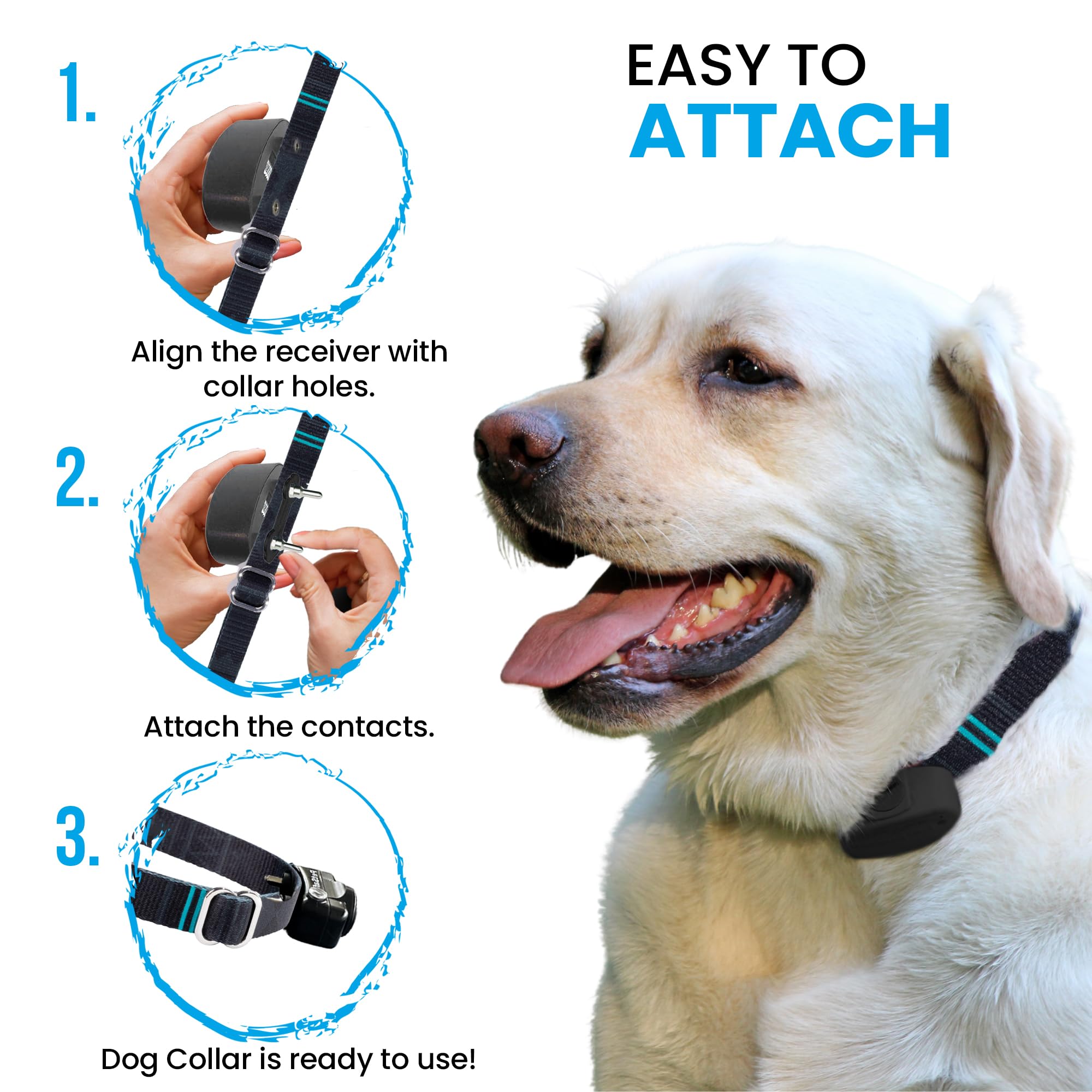 EASY TO
ATTACH

1.

Align the receiver with collar holes.

2.

Attach the contacts.

3.

Dog Collar is ready to use!