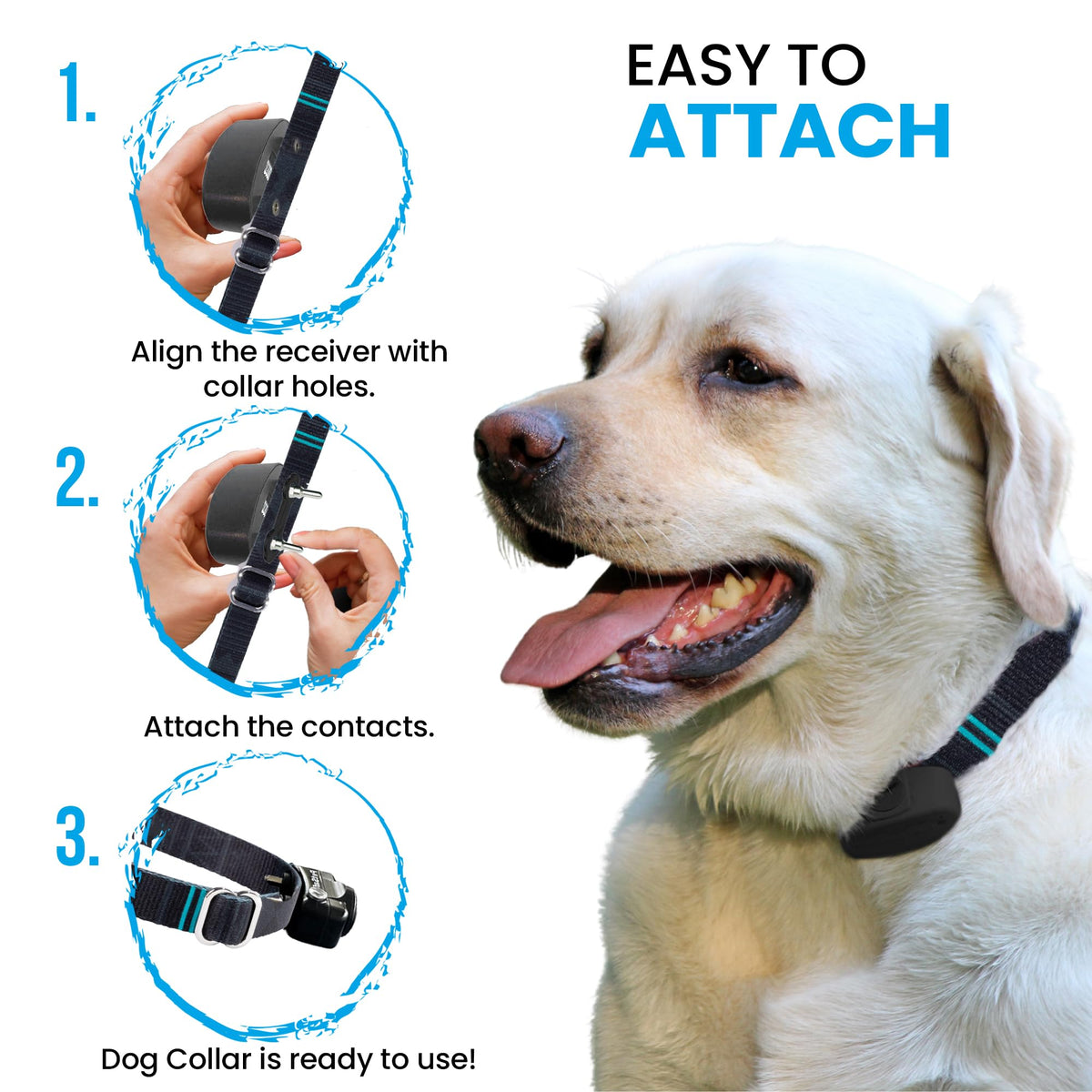 EASY TO
ATTACH

1.

Align the receiver with collar holes.

2.

Attach the contacts.

3.

Dog Collar is ready to use!