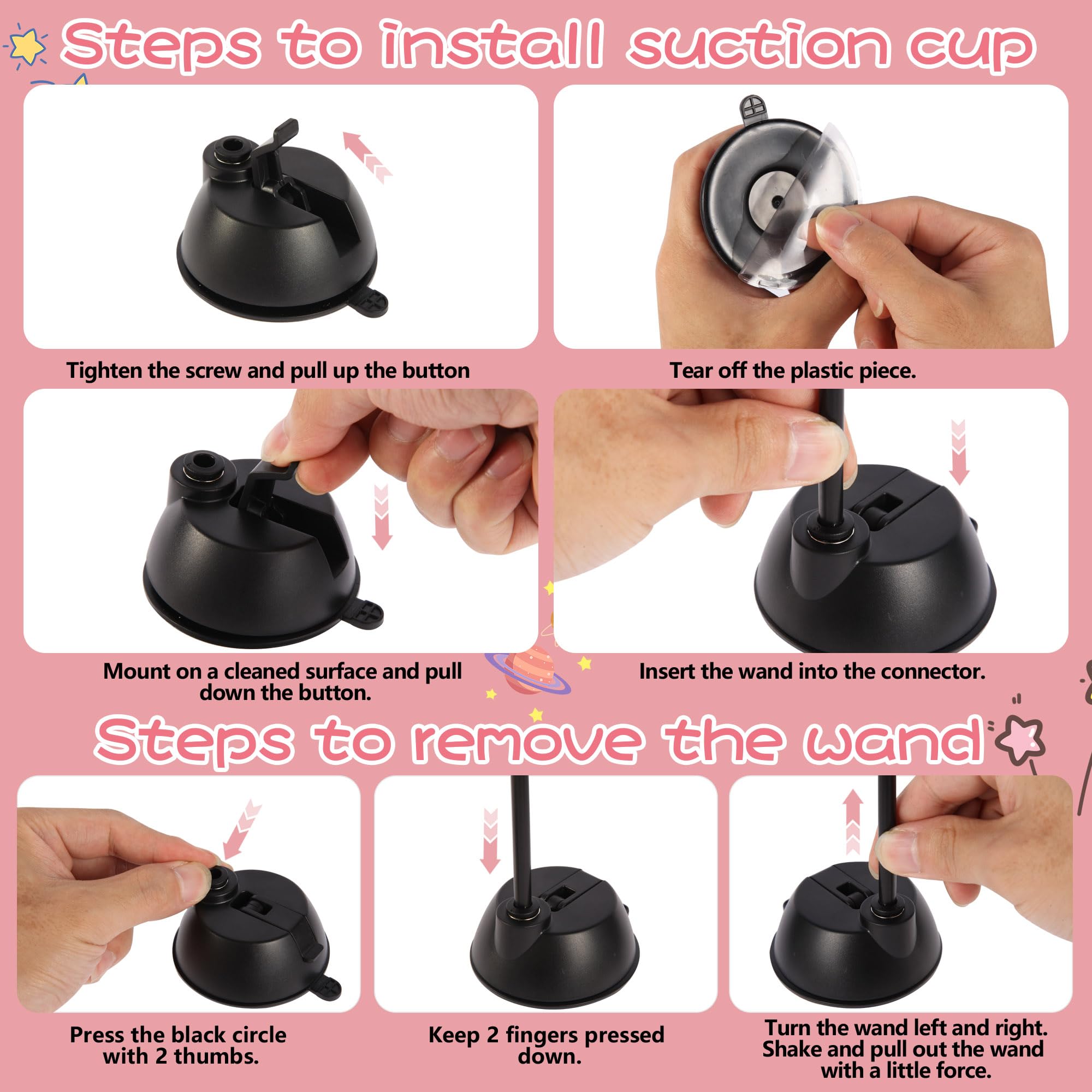 Steps to install suction cup

Tighten the screw and pull up the button

Tear off the plastic piece.

Mount on a cleaned surface and pull down the button.

Insert the wand into the connector.

Steps to remove the wand

Press the black circle with 2 thumbs.

Keep 2 fingers pressed down.

Turn the wand left and right. Shake and pull out the wand with a little force.