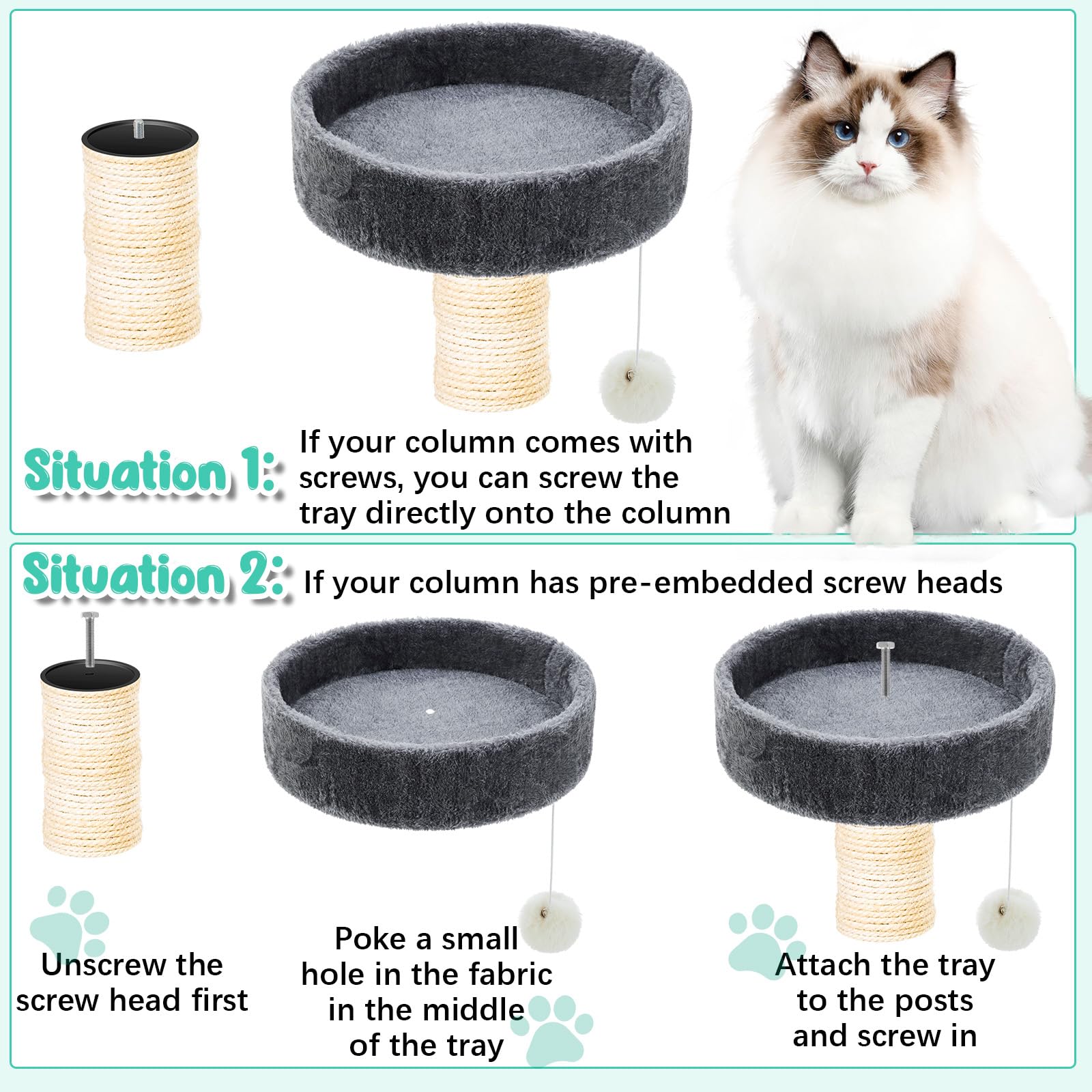 Situation 1: If your column comes with screws, you can screw the tray directly onto the column

Situation 2: If your column has pre-embedded screw heads

Unscrew the screw head first

Poke a small hole in the fabric in the middle of the tray

Attach the tray to the posts and screw in