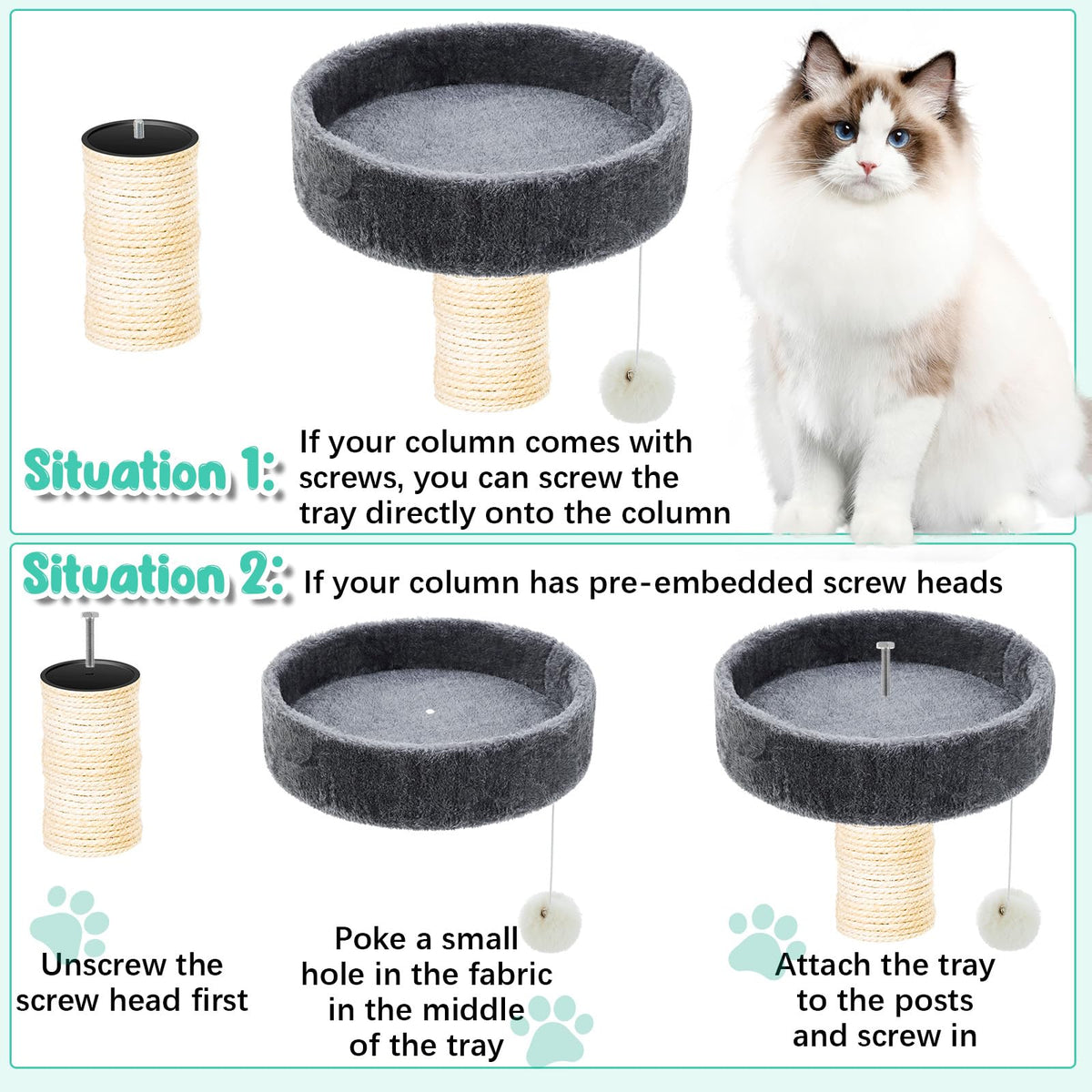 Situation 1: If your column comes with screws, you can screw the tray directly onto the column

Situation 2: If your column has pre-embedded screw heads

Unscrew the screw head first

Poke a small hole in the fabric in the middle of the tray

Attach the tray to the posts and screw in