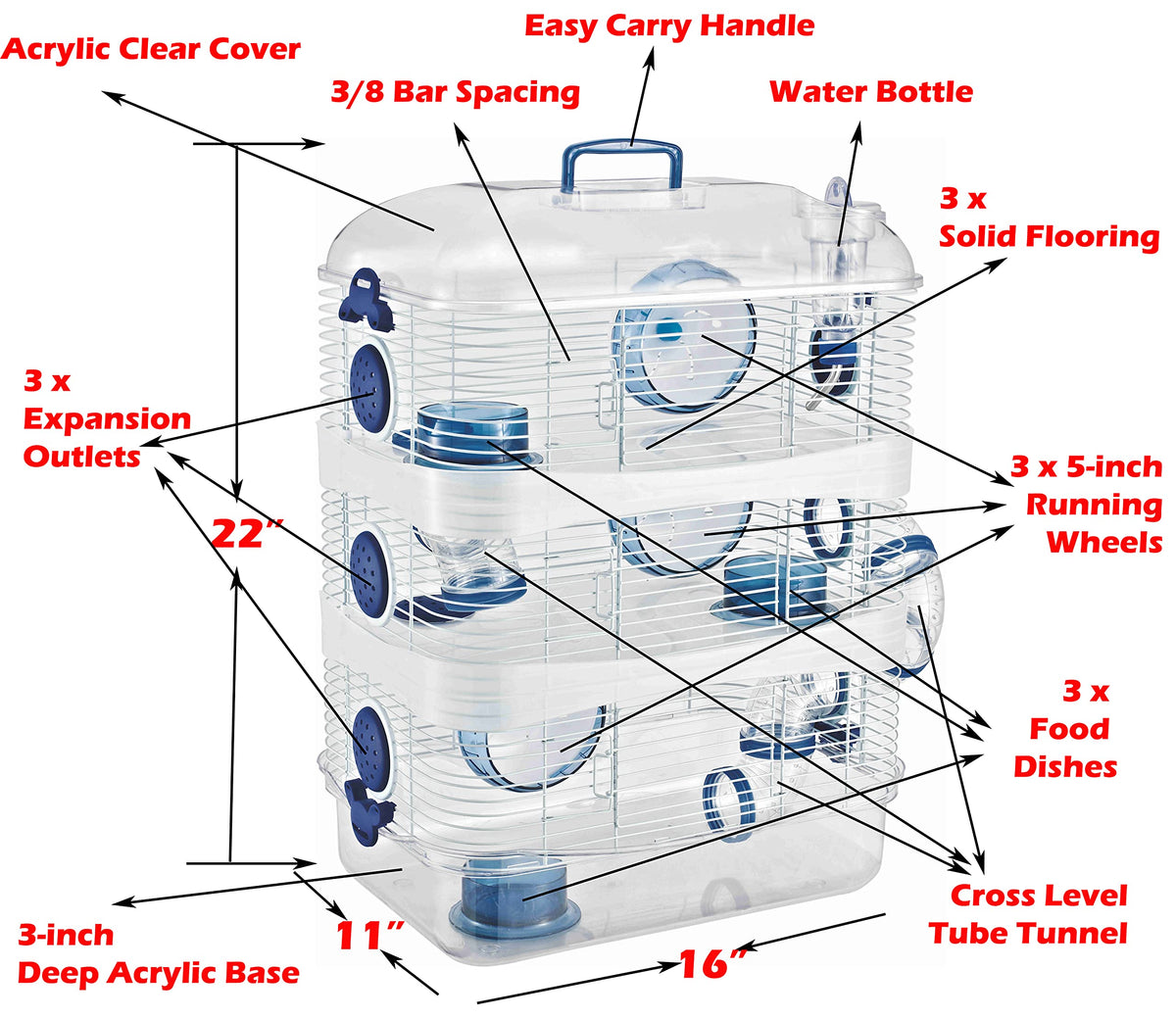 Acrylic Clear Cover

Easy Carry Handle

3/8 Bar Spacing

Water Bottle

3 x Solid Flooring

3 x Expansion Outlets

22"

3 x 5-inch Running Wheels

3 x Food Dishes

Cross Level Tube Tunnel

3-inch Deep Acrylic Base

11"

16"