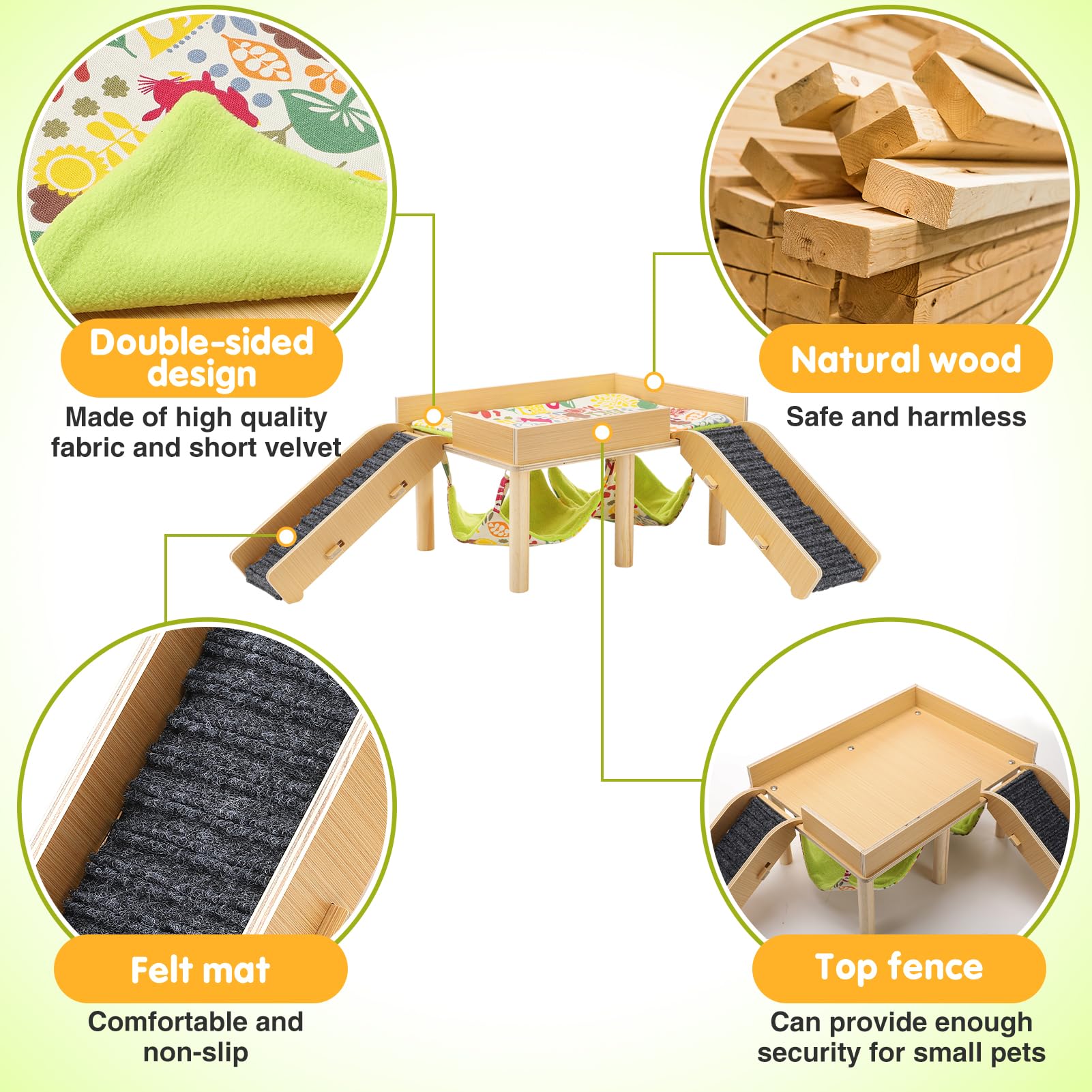 Double-sided design

Made of high quality fabric and short velvet

Natural wood

Safe and harmless

Felt mat

Comfortable and non-slip

Top fence

Can provide enough security for small pets