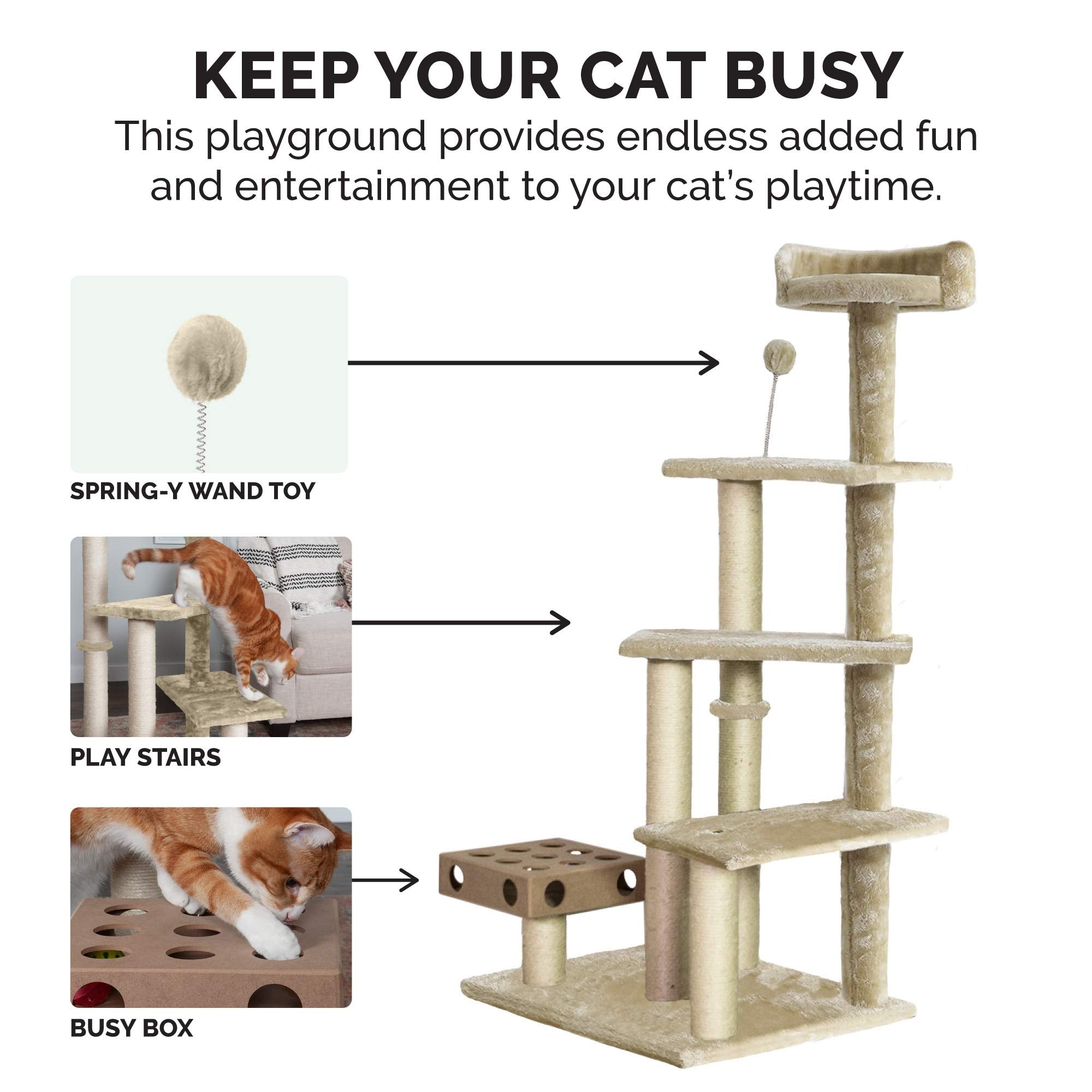 KEEP YOUR CAT BUSY
This playground provides endless added fun and entertainment to your cat's playtime.

SPRING-Y WAND TOY

PLAY STAIRS

BUSY BOX