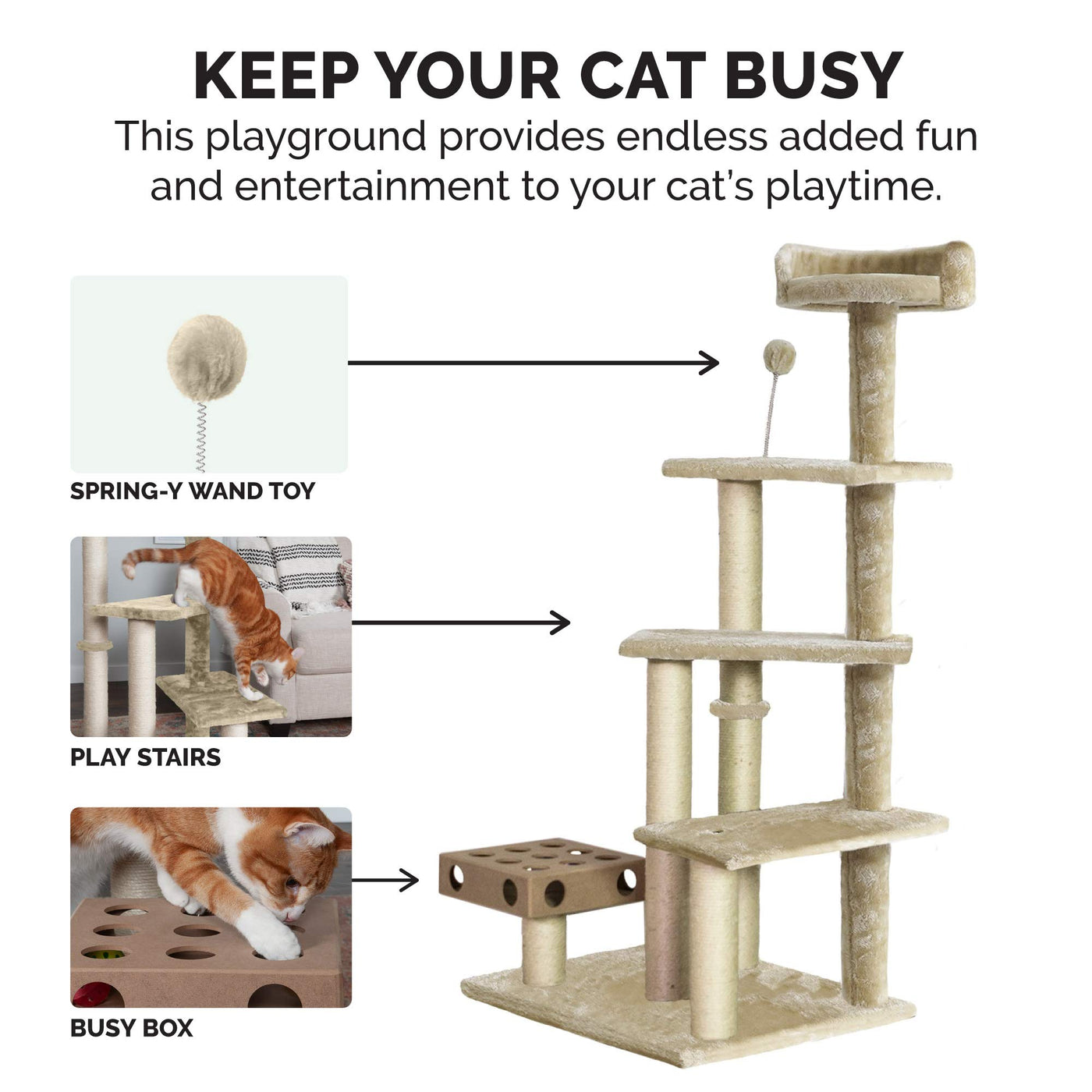 KEEP YOUR CAT BUSY

This playground provides endless added fun and entertainment to your cat's playtime.

SPRING-Y WAND TOY

PLAY STAIRS

BUSY BOX