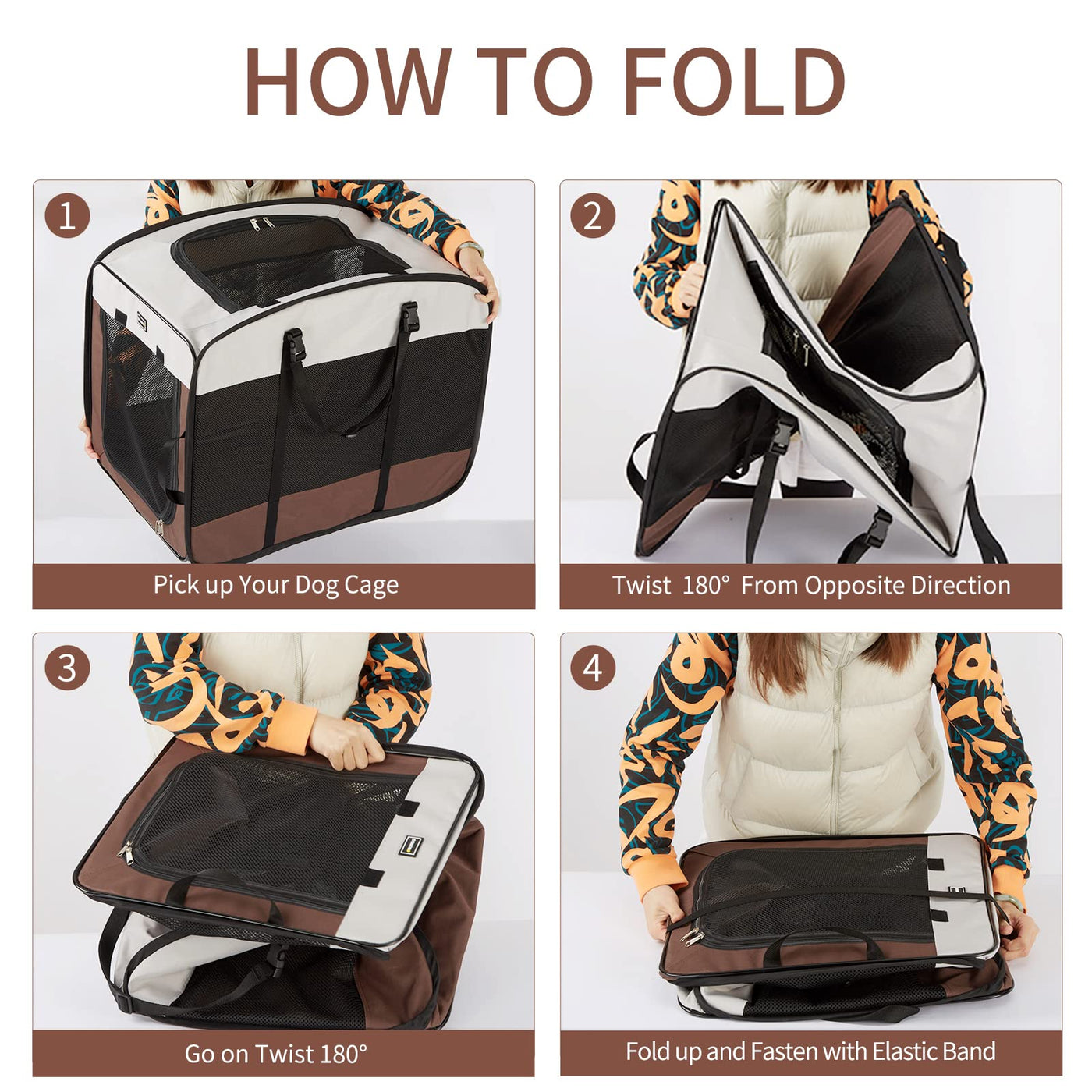 HOW TO FOLD

1

Pick up Your Dog Cage

2

Twist 180° From Opposite Direction

3

Go on Twist 180°

4

Fold up and Fasten with Elastic Band