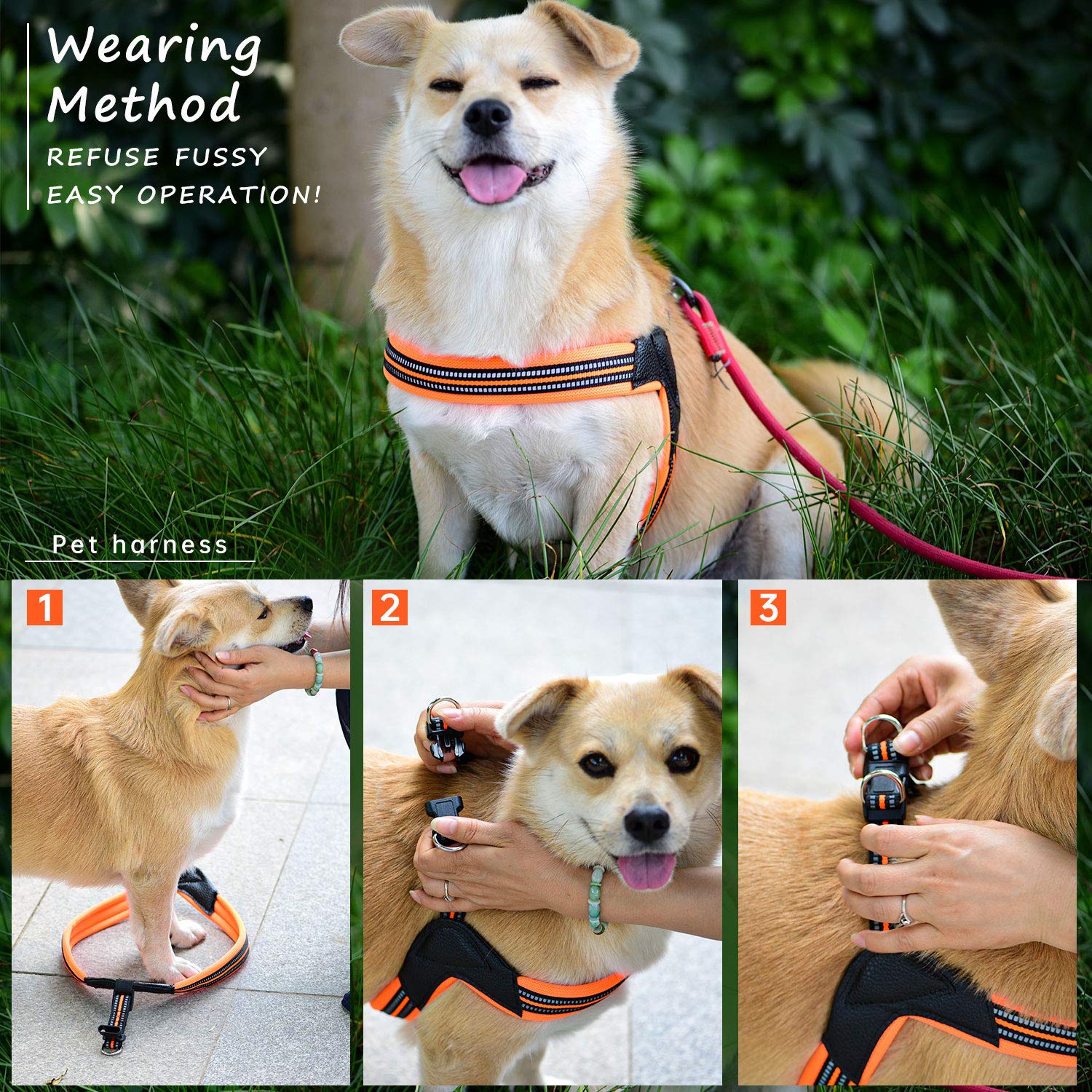 Wearing Method
REFUSE FUSSY
EASY OPERATION!

Pet harness

1

2

3