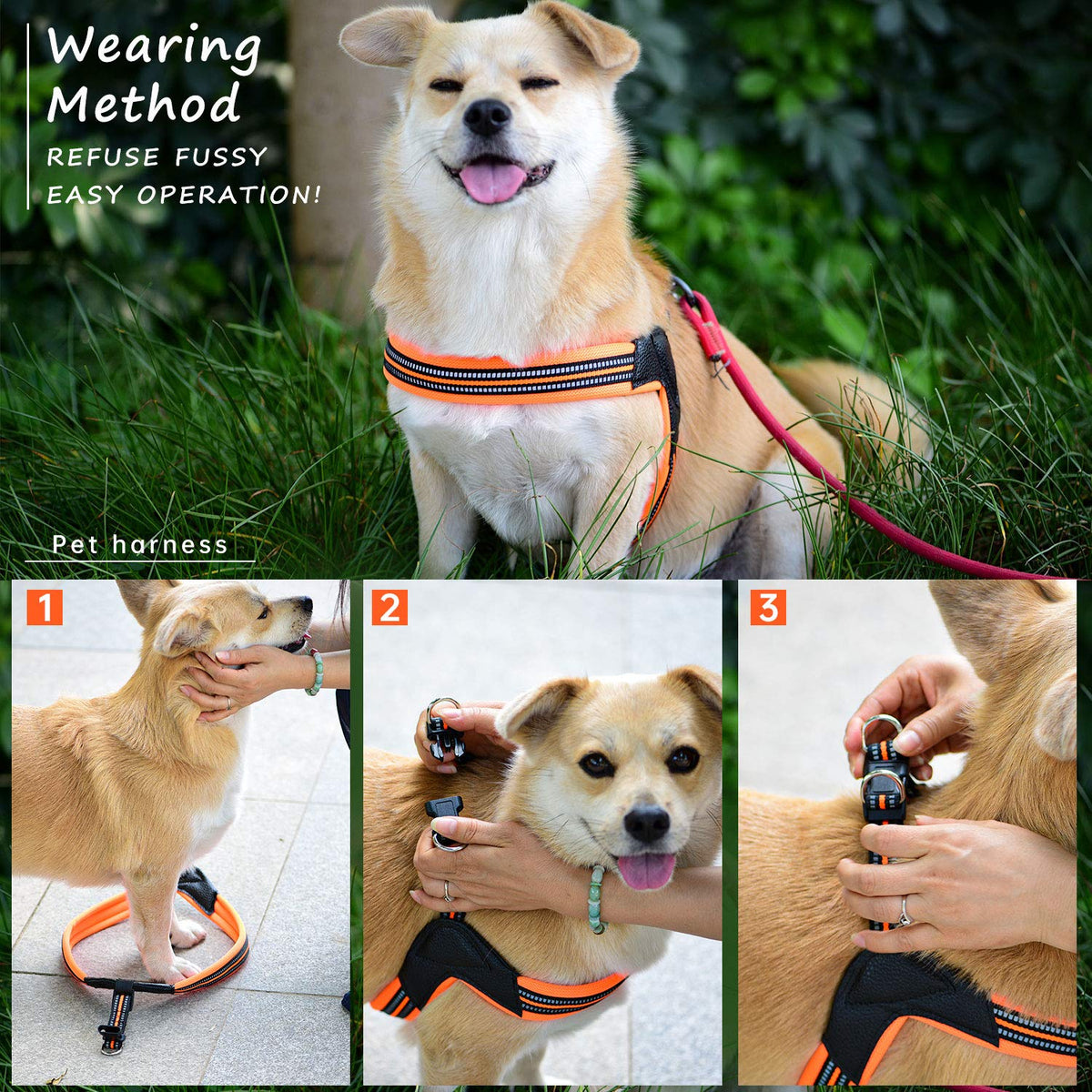 Wearing Method
REFUSE FUSSY
EASY OPERATION!

Pet harness

1

2

3