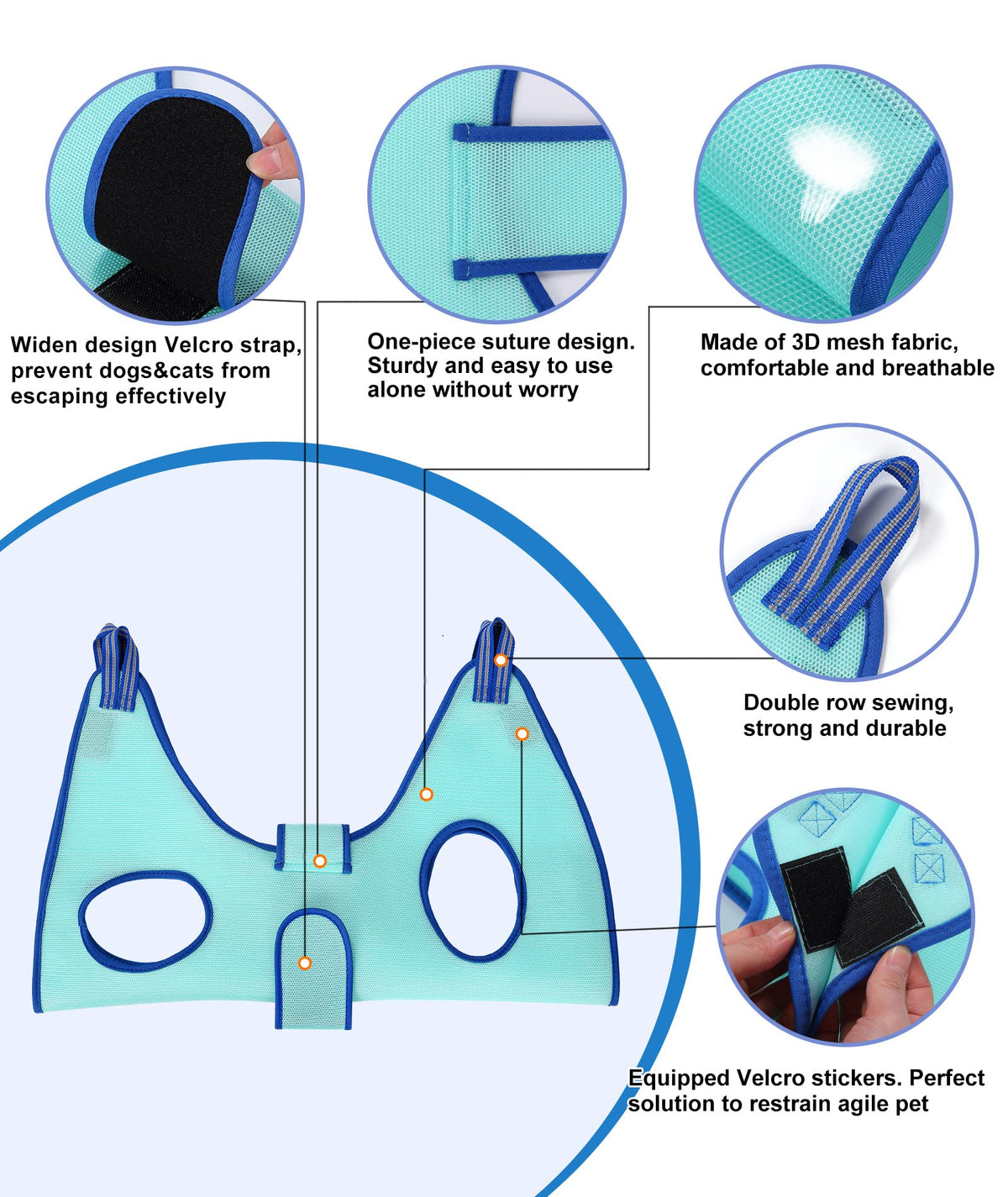 Widen design Velcro strap, prevent dogs&cats from escaping effectively

One-piece suture design. Sturdy and easy to use alone without worry

Made of 3D mesh fabric, comfortable and breathable

Double row sewing, strong and durable

Equipped Velcro stickers. Perfect solution to restrain agile pet