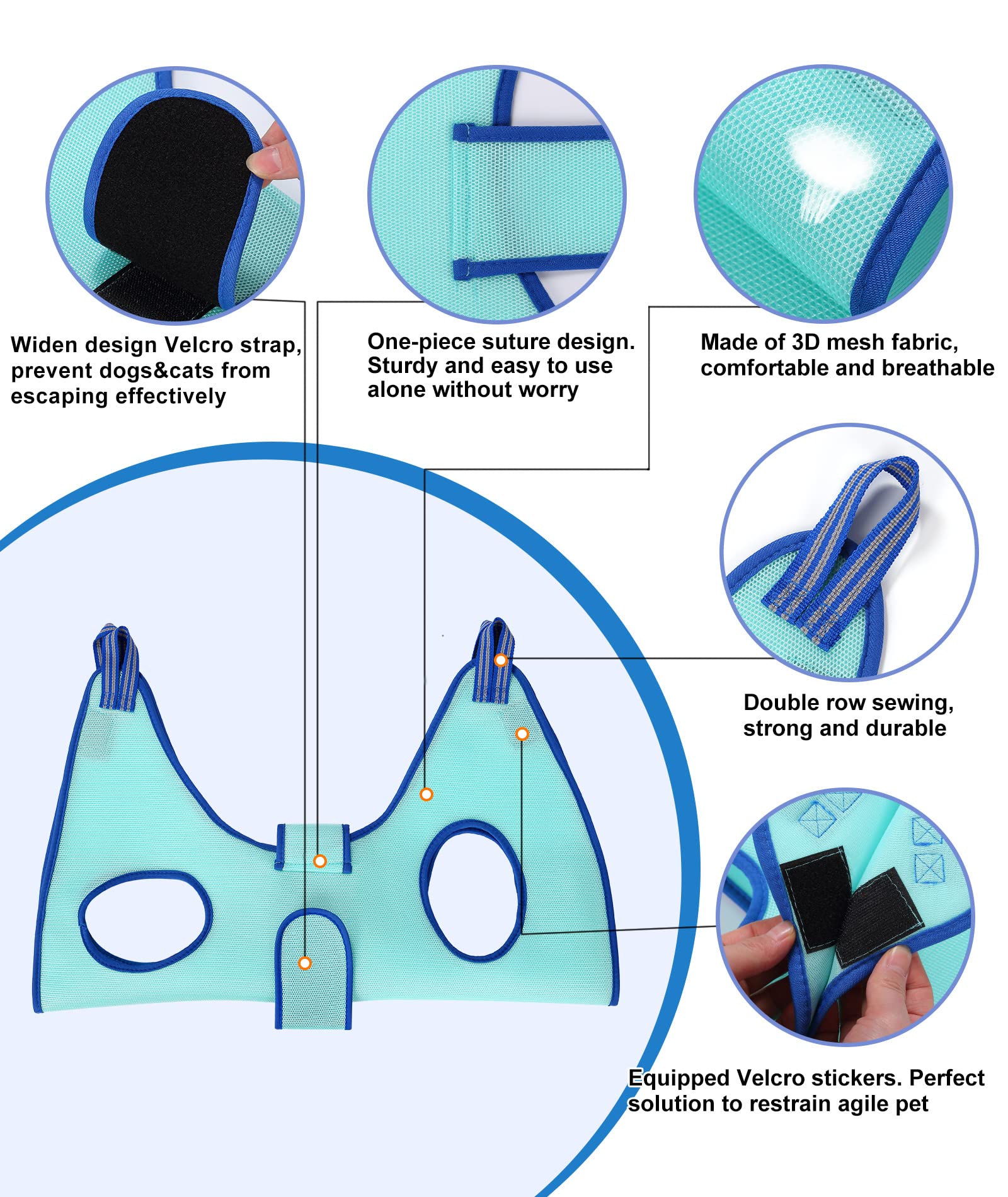 Widen design Velcro strap, prevent dogs&cats from escaping effectively

One-piece suture design. Sturdy and easy to use alone without worry

Made of 3D mesh fabric, comfortable and breathable

Double row sewing, strong and durable

Equipped Velcro stickers. Perfect solution to restrain agile pet