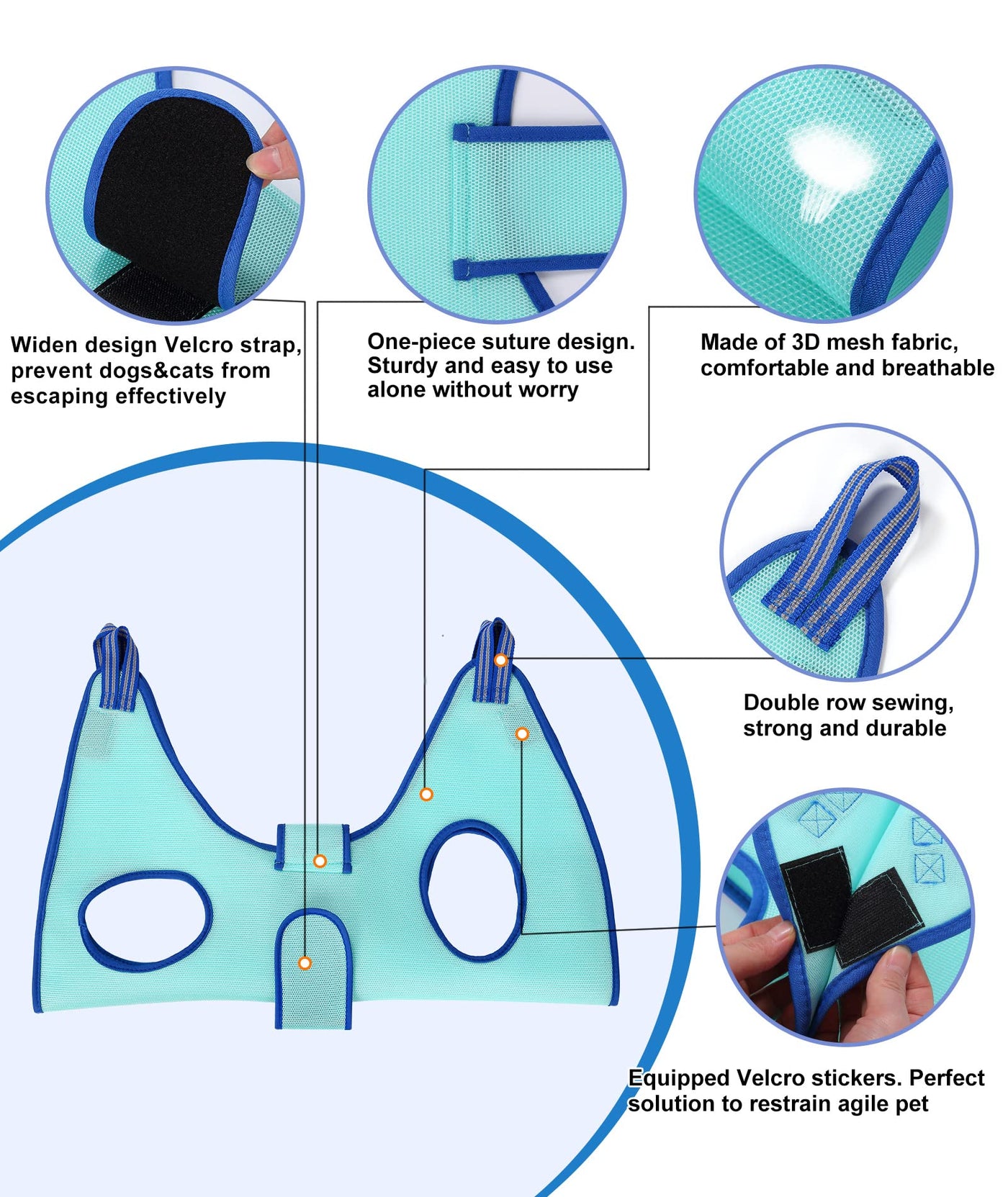 Widen design Velcro strap, prevent dogs&cats from escaping effectively

One-piece suture design. Sturdy and easy to use alone without worry

Made of 3D mesh fabric, comfortable and breathable

Double row sewing, strong and durable

Equipped Velcro stickers. Perfect solution to restrain agile pet