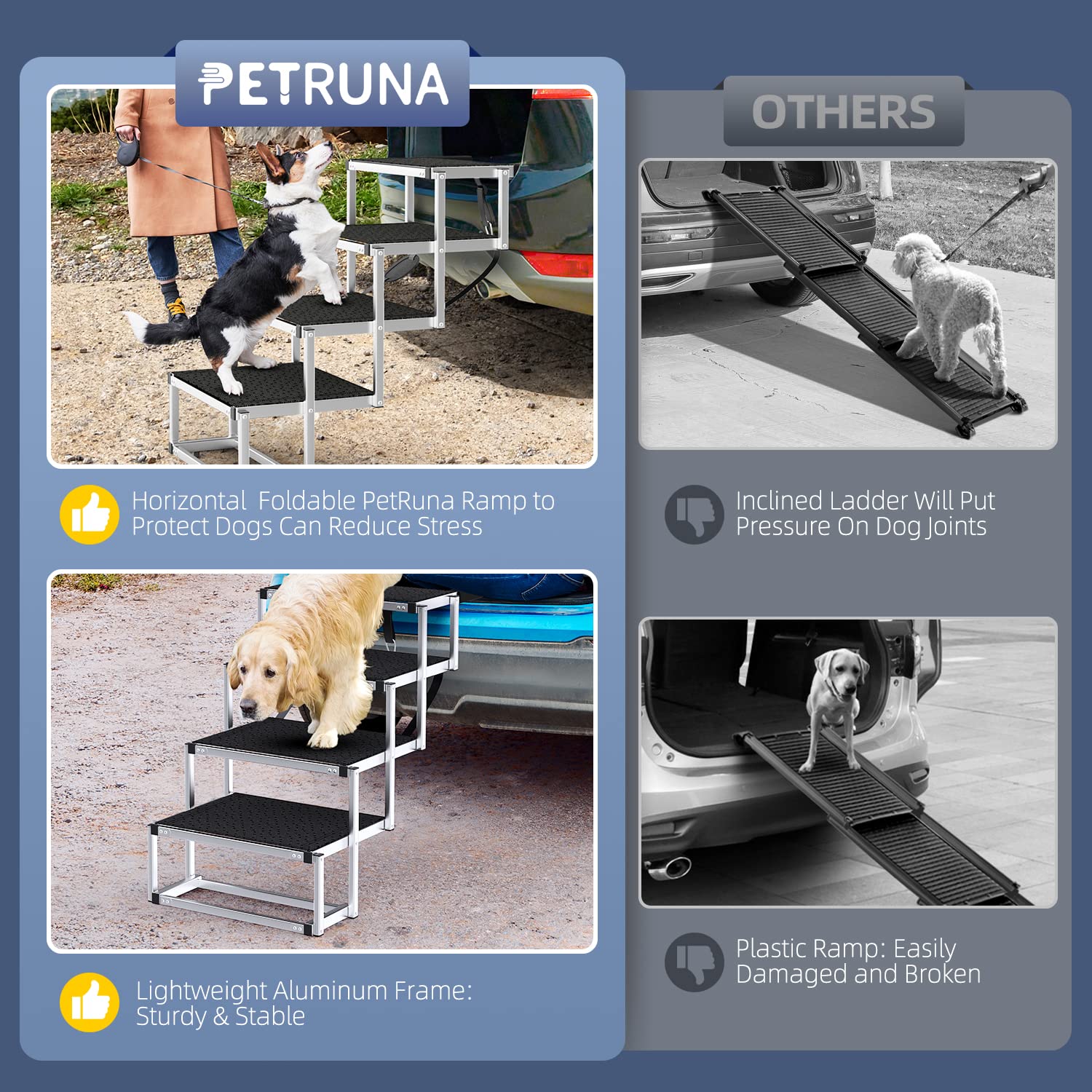 PETRUNA

Horizontal Foldable PetRuna Ramp to Protect Dogs Can Reduce Stress

Lightweight Aluminum Frame: Sturdy & Stable

OTHERS

Inclined Ladder Will Put Pressure On Dog Joints

Plastic Ramp: Easily Damaged and Broken