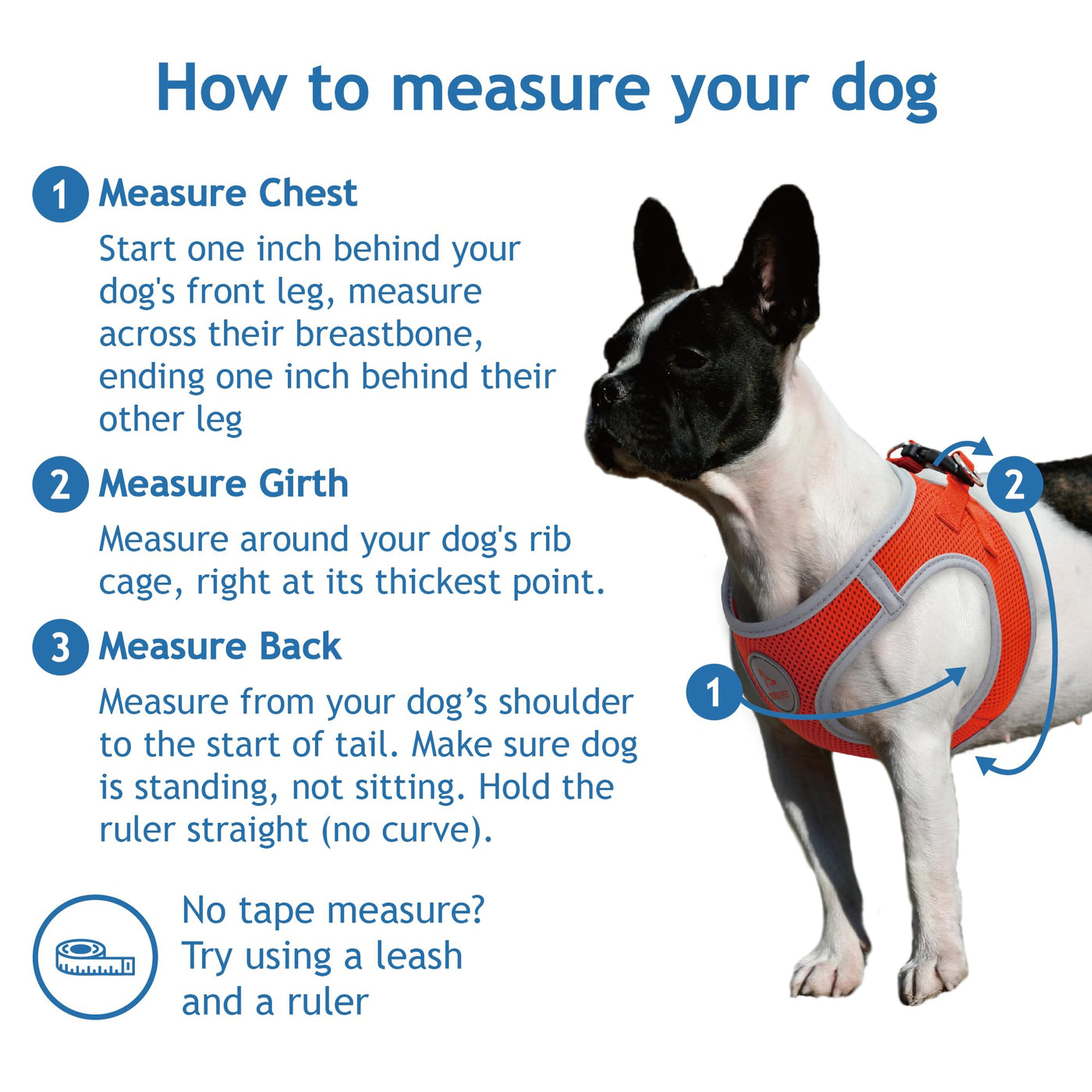 How to measure your dog

1 Measure Chest

Start one inch behind your dog's front leg, measure across their breastbone, ending one inch behind their other leg

2 Measure Girth

Measure around your dog's rib cage, right at its thickest point.

3 Measure Back

Measure from your dog’s shoulder to the start of tail. Make sure dog is standing, not sitting. Hold the ruler straight (no curve).

No tape measure? Try using a leash and a ruler

2

1