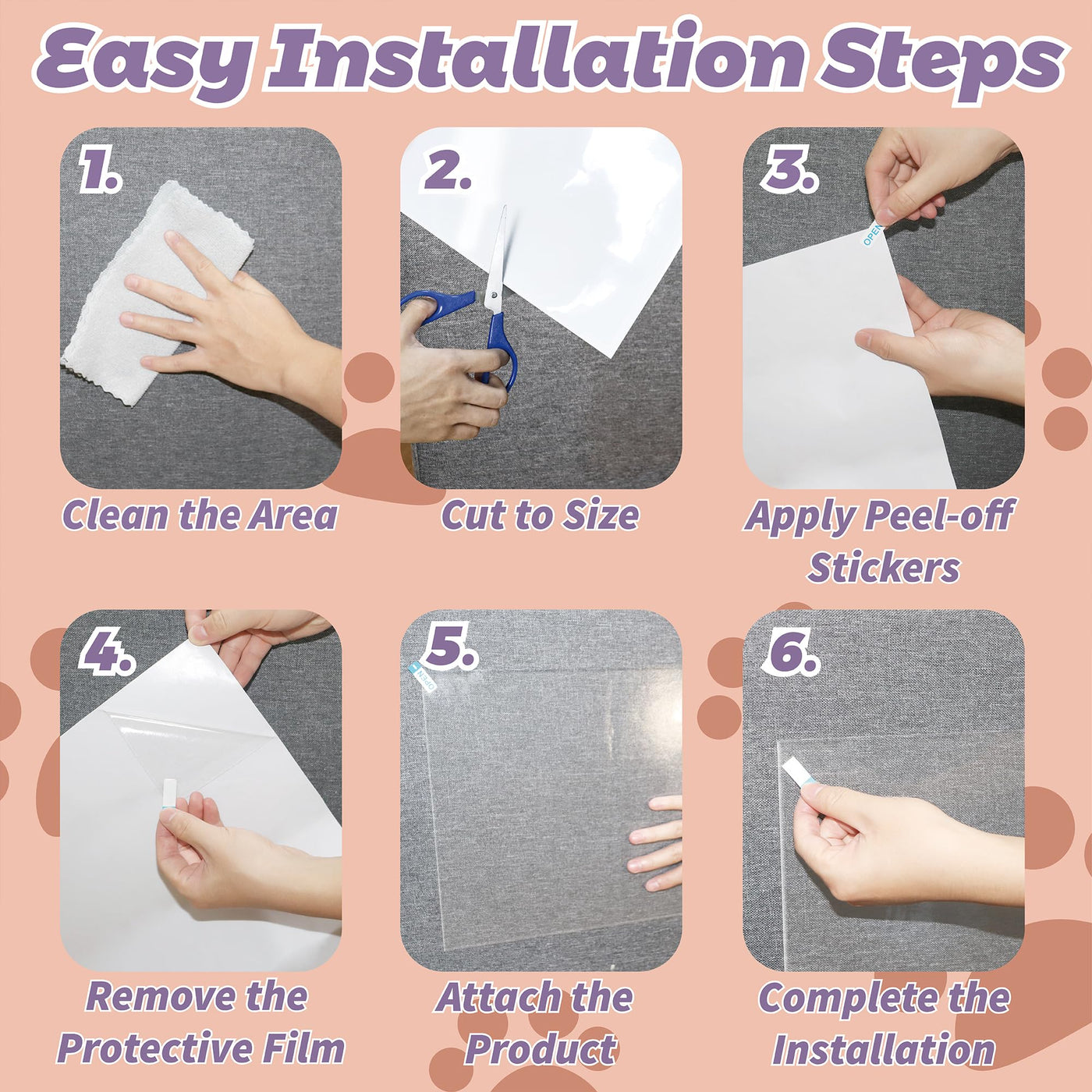 Easy Installation Steps

1.

Clean the Area

2.

Cut to Size

3.

OPEN

Apply Peel-off Stickers

4.

Remove the Protective Film

5.

OPEN

Attach the Product

6.

Complete the Installation