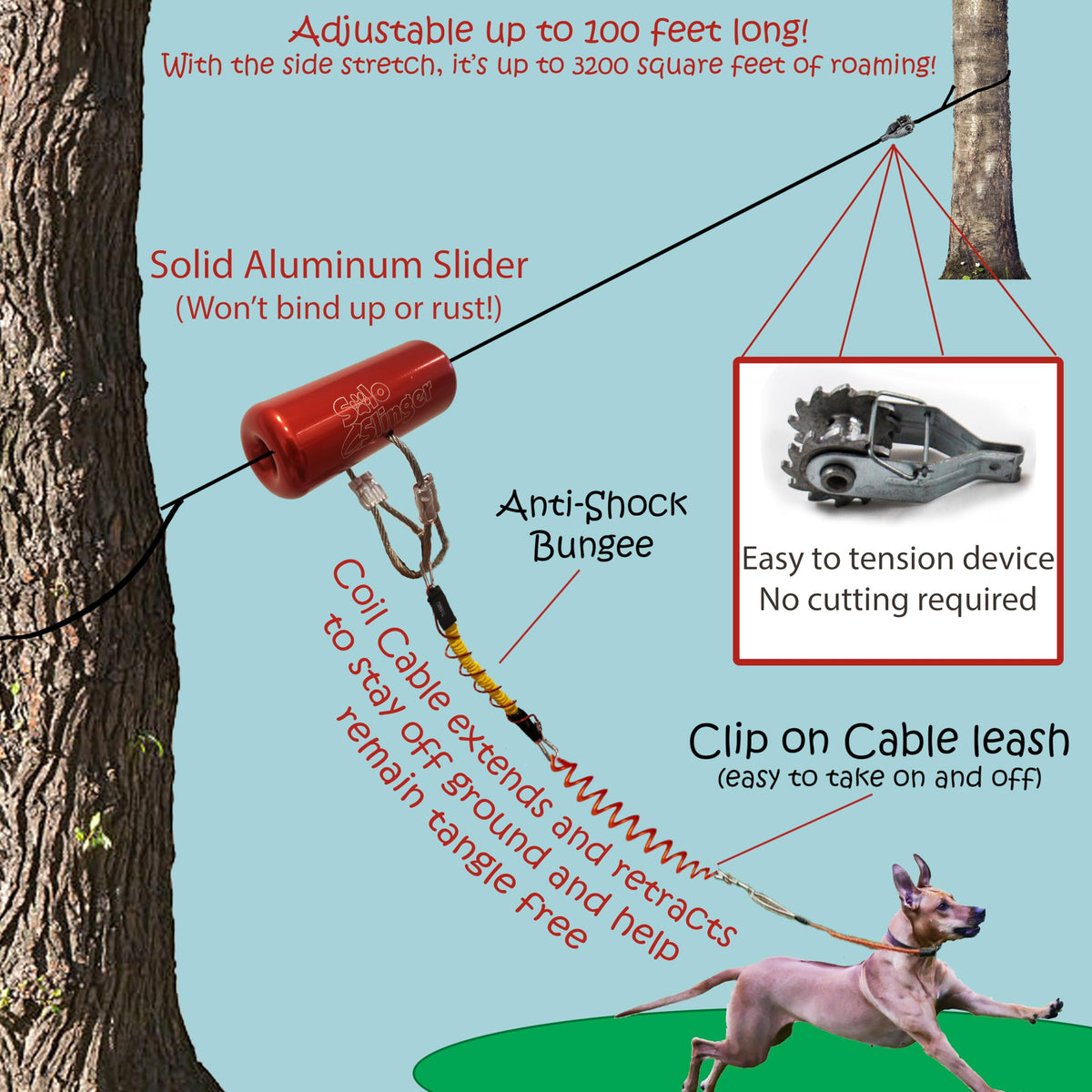 Adjustable up to 100 feet long!
With the side stretch, it's up to 3200 square feet of roaming!

Solid Aluminum Slider
(Won't bind up or rust!)

Solo Slinger

Anti-Shock Bungee

Easy to tension device
No cutting required

Coil Cable extends and retracts to stay off ground and help remain tangle free

Clip on Cable leash
(easy to take on and off)