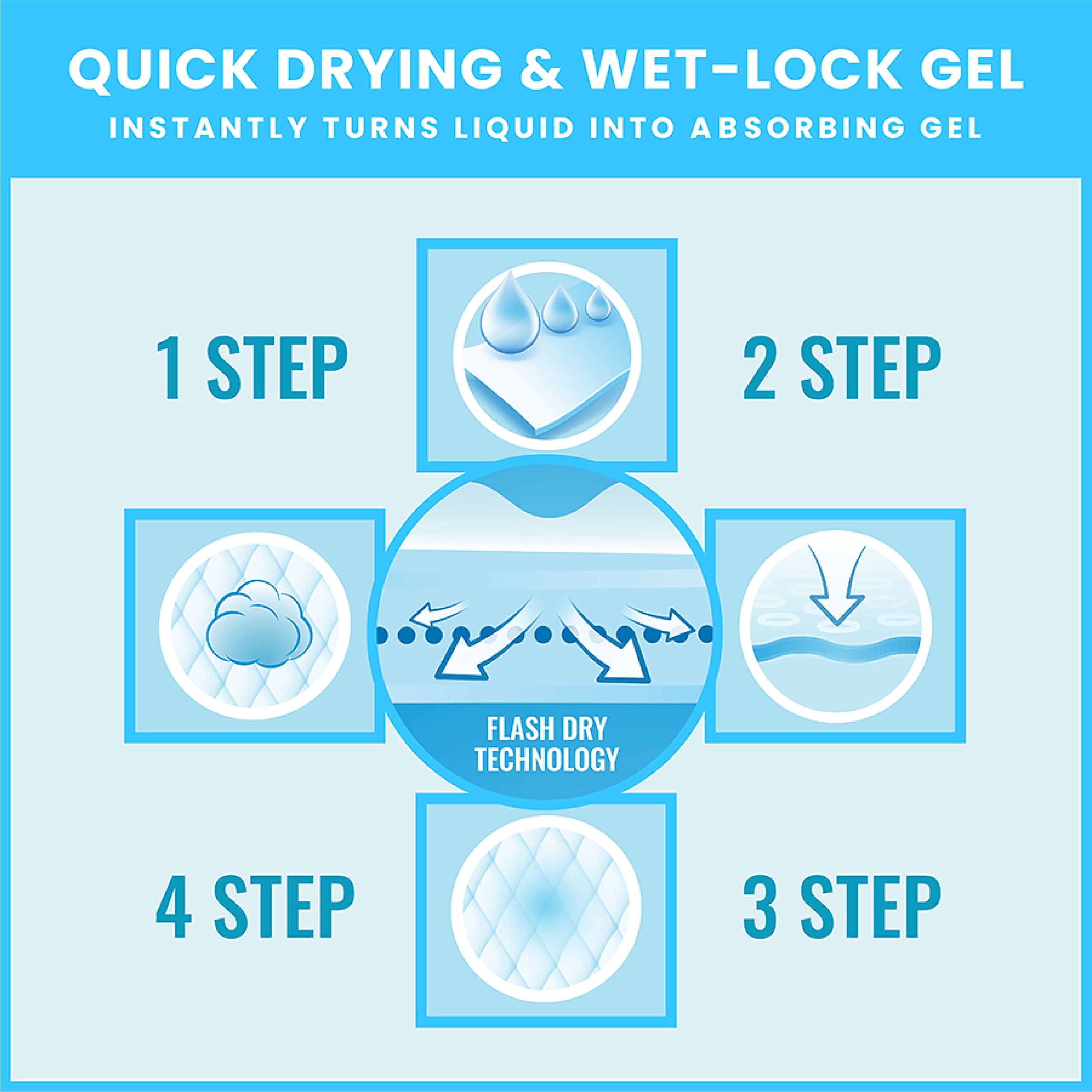 QUICK DRYING & WET-LOCK GEL
INSTANTLY TURNS LIQUID INTO ABSORBING GEL

1 STEP

2 STEP

FLASH DRY TECHNOLOGY

4 STEP

3 STEP