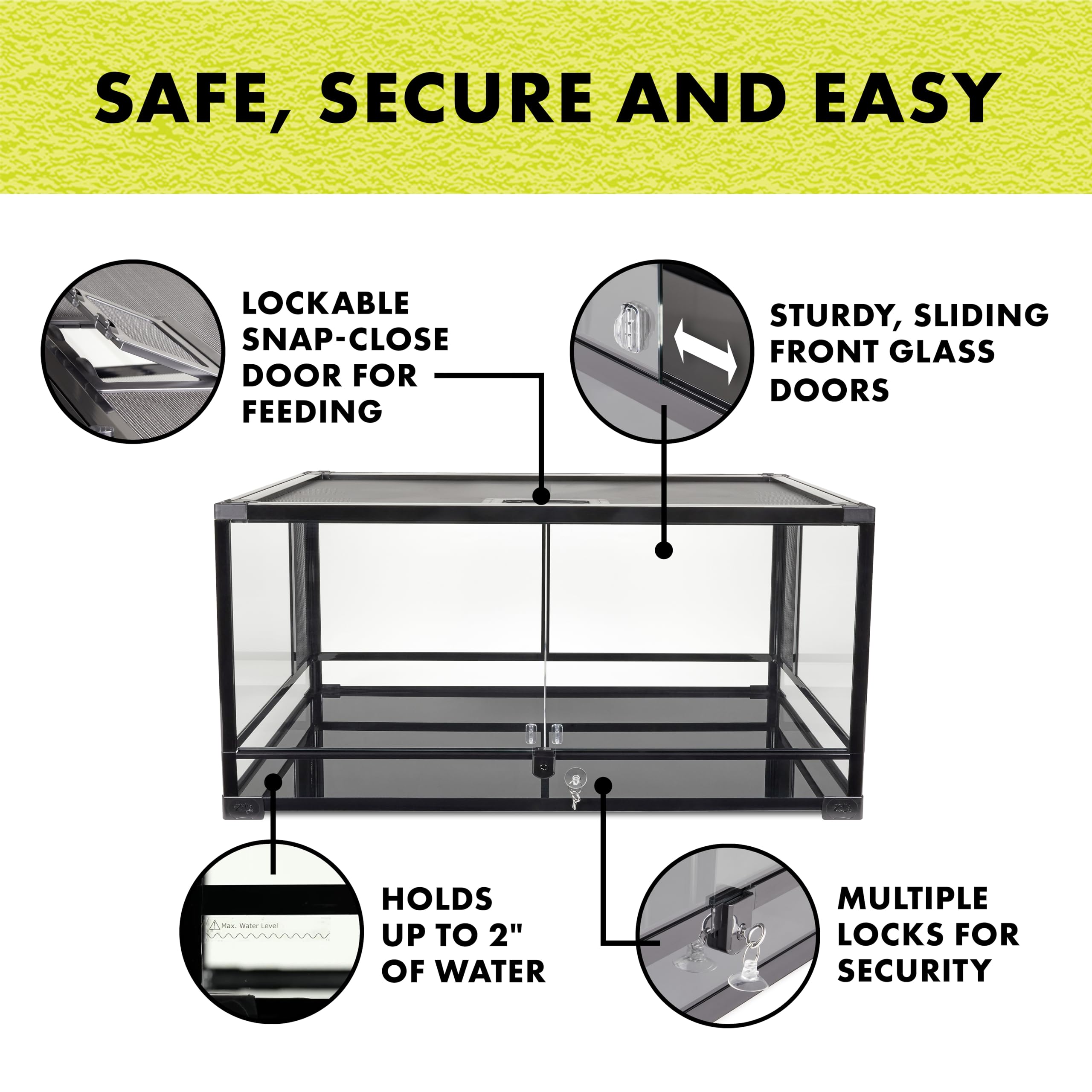 SAFE, SECURE AND EASY

LOCKABLE SNAP-CLOSE DOOR FOR FEEDING

STURDY, SLIDING FRONT GLASS DOORS

Max. Water Level

HOLDS UP TO 2" OF WATER

MULTIPLE LOCKS FOR SECURITY