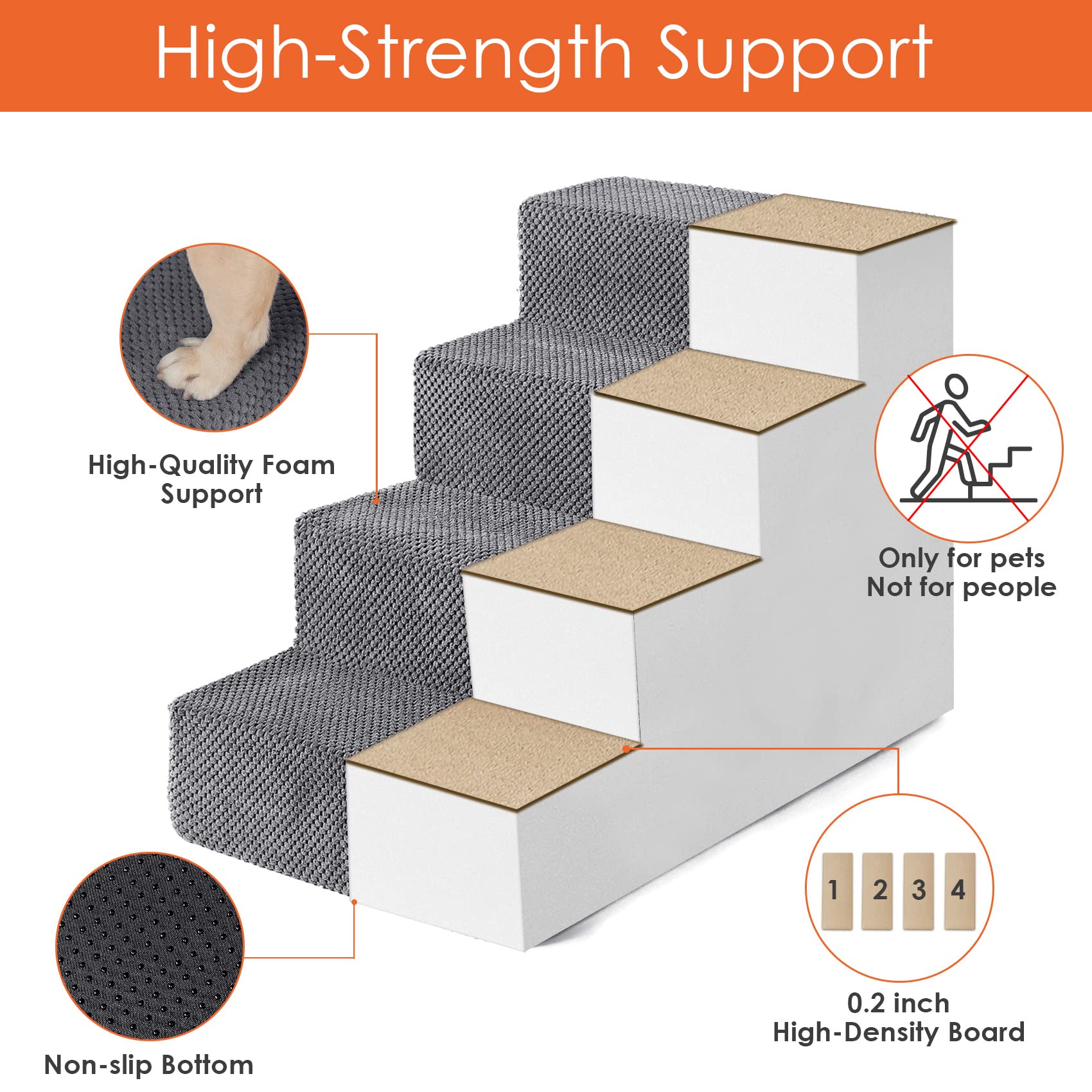 High-Strength Support

High-Quality Foam Support

Only for pets
Not for people

1 2 3 4

0.2 inch
High-Density Board

Non-slip Bottom