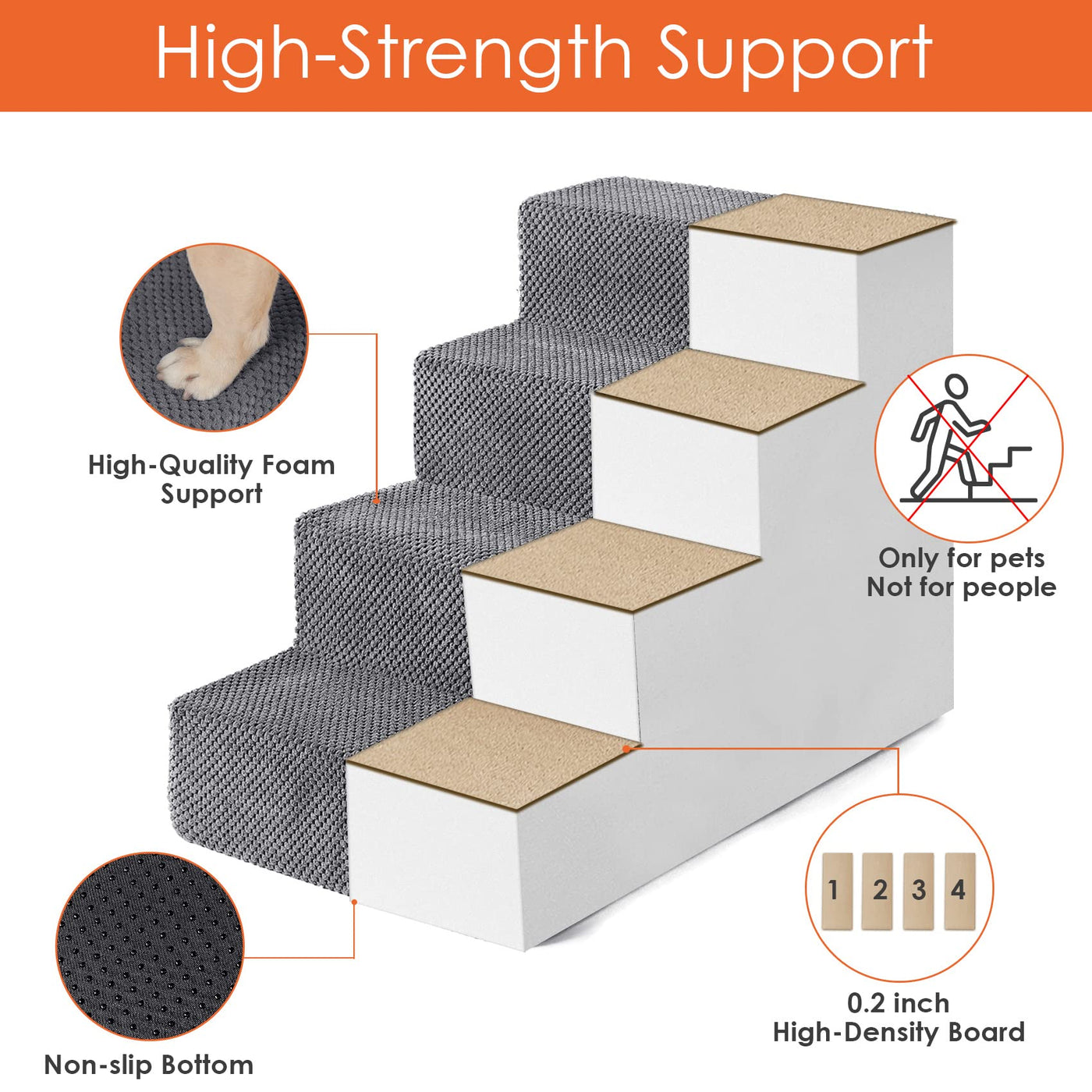 High-Strength Support

High-Quality Foam Support

Only for pets
Not for people

1 2 3 4

0.2 inch
High-Density Board

Non-slip Bottom