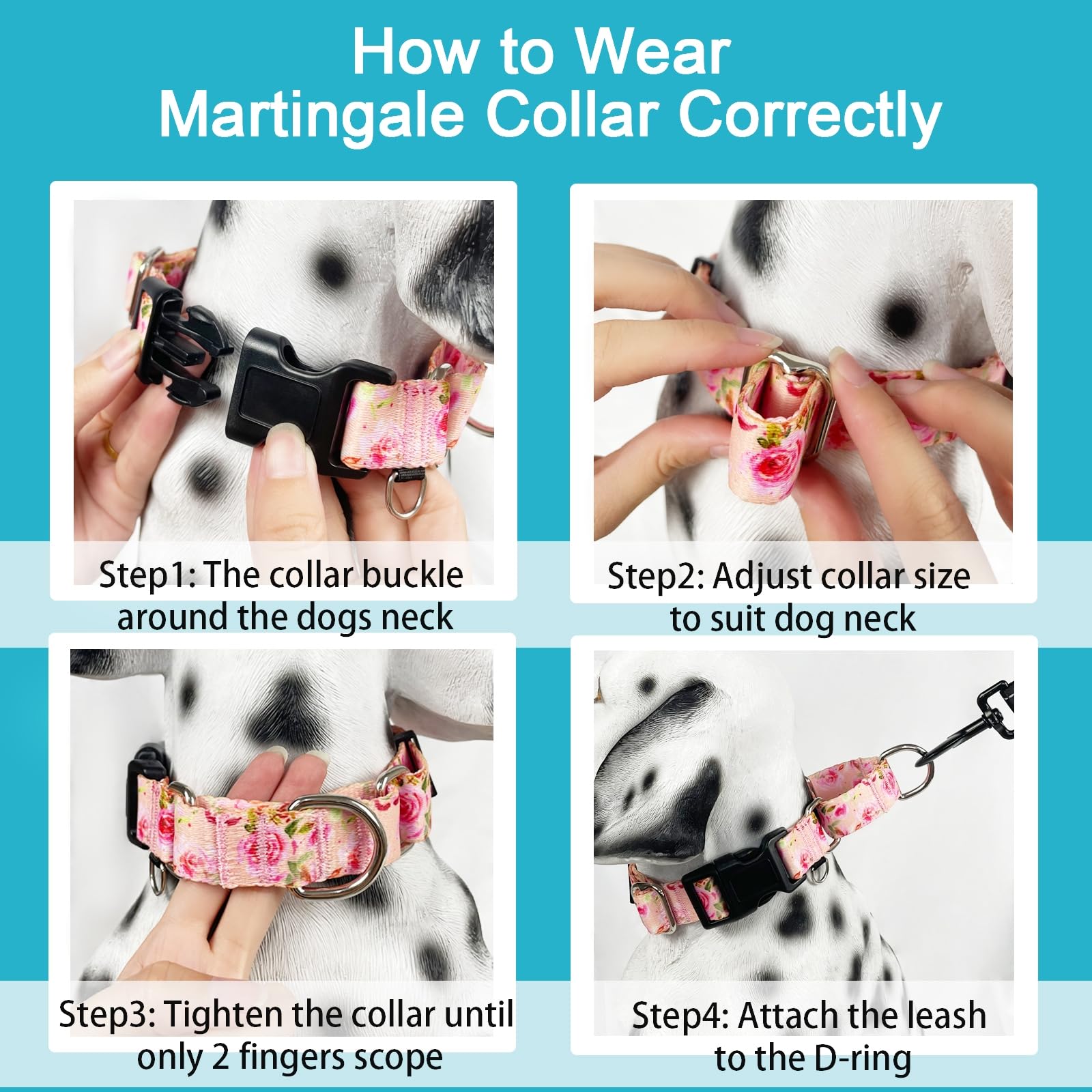 How to Wear
Martingale Collar Correctly

Step1: The collar buckle around the dogs neck

Step2: Adjust collar size to suit dog neck

Step3: Tighten the collar until only 2 fingers scope

Step4: Attach the leash to the D-ring