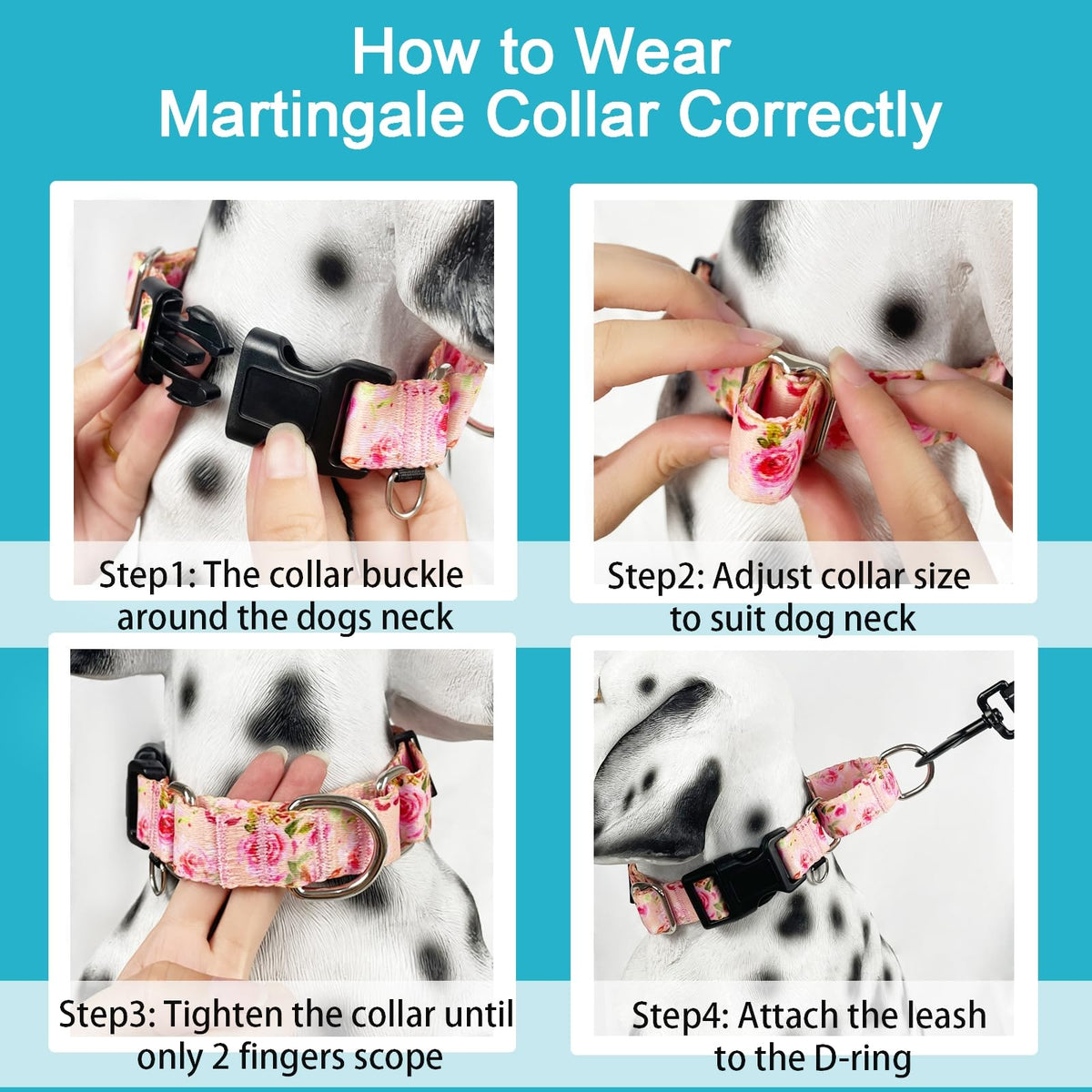 How to Wear
Martingale Collar Correctly

Step1: The collar buckle around the dogs neck

Step2: Adjust collar size to suit dog neck

Step3: Tighten the collar until only 2 fingers scope

Step4: Attach the leash to the D-ring