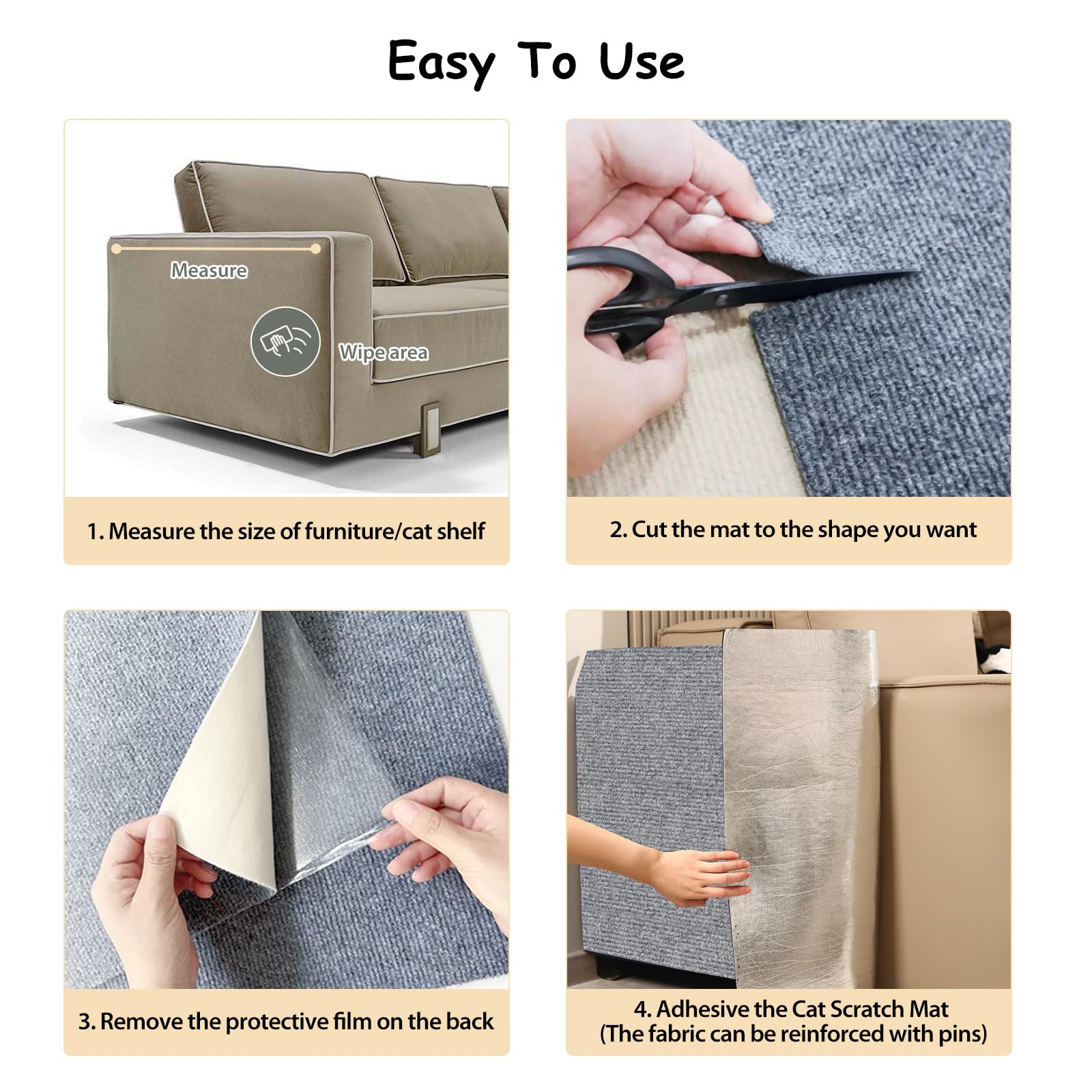 Easy To Use

Measure

Wipe area

1. Measure the size of furniture/cat shelf

2. Cut the mat to the shape you want

3. Remove the protective film on the back

4. Adhesive the Cat Scratch Mat
(The fabric can be reinforced with pins)