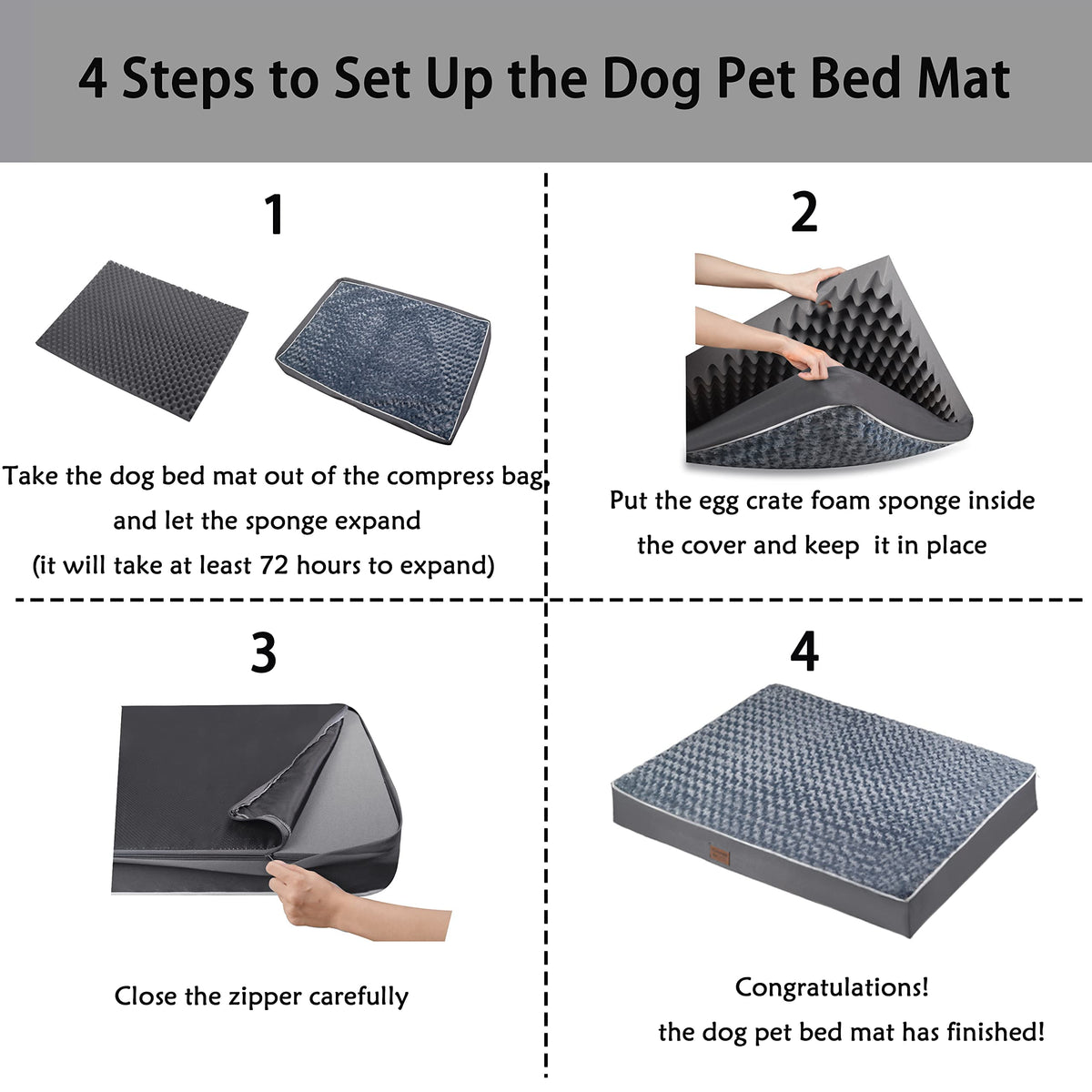 4 Steps to Set Up the Dog Pet Bed Mat

1

Take the dog bed mat out of the compress bag and let the sponge expand (it will take at least 72 hours to expand)

2

Put the egg crate foam sponge inside the cover and keep it in place

3

Close the zipper carefully

4

Congratulations! the dog pet bed mat has finished!