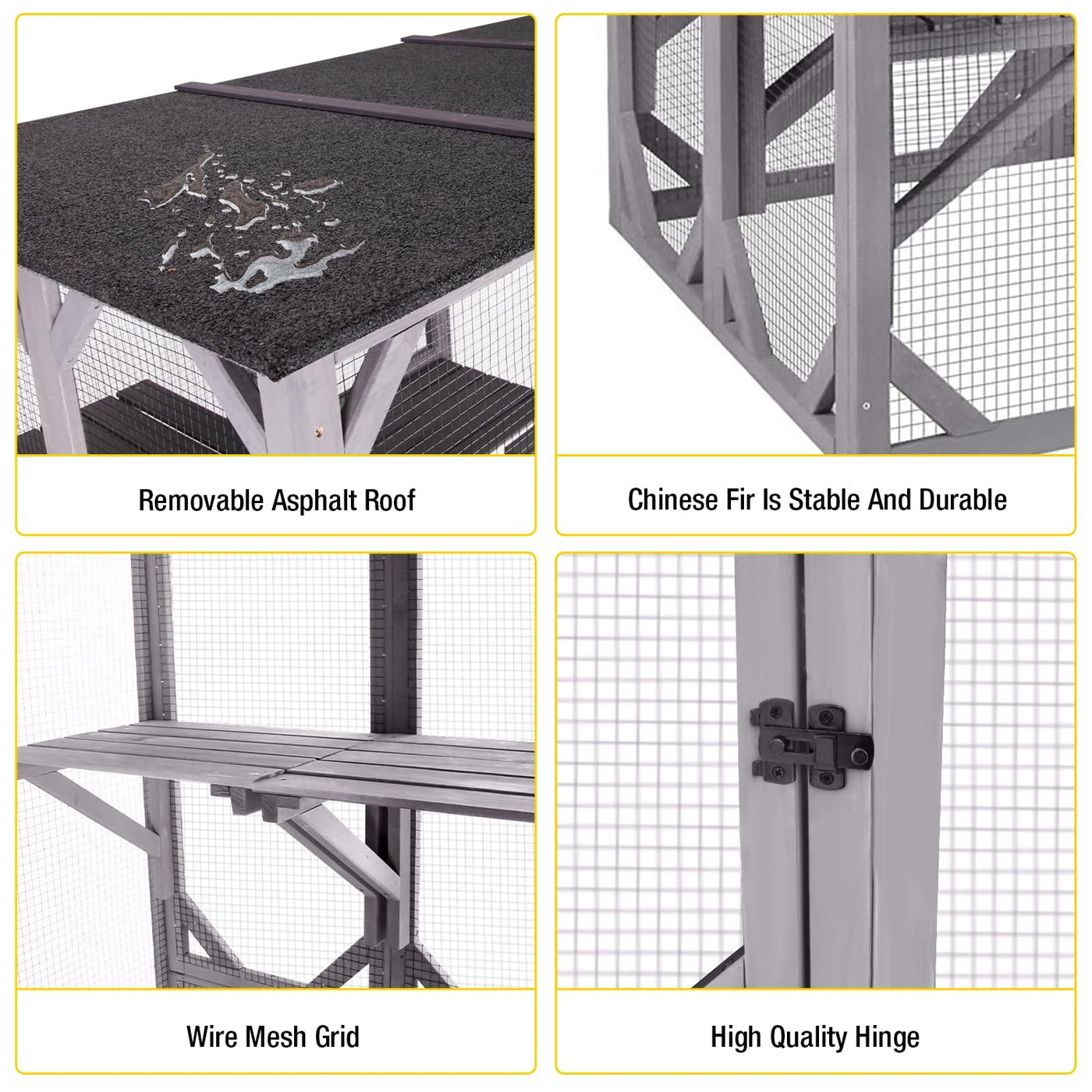 Removable Asphalt Roof

Chinese Fir Is Stable And Durable

Wire Mesh Grid

High Quality Hinge