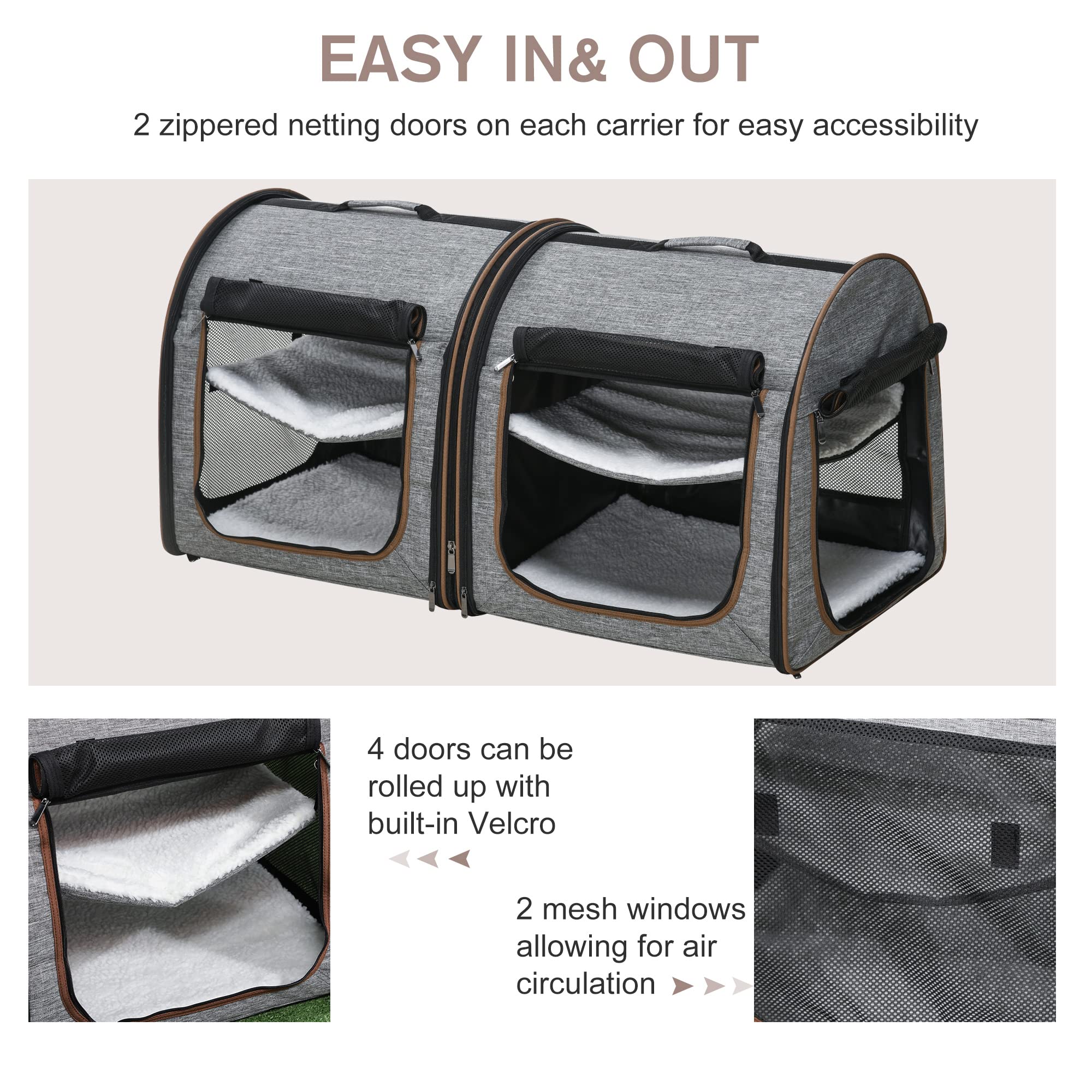 EASY IN& OUT

2 zippered netting doors on each carrier for easy accessibility

4 doors can be rolled up with built-in Velcro

2 mesh windows allowing for air circulation